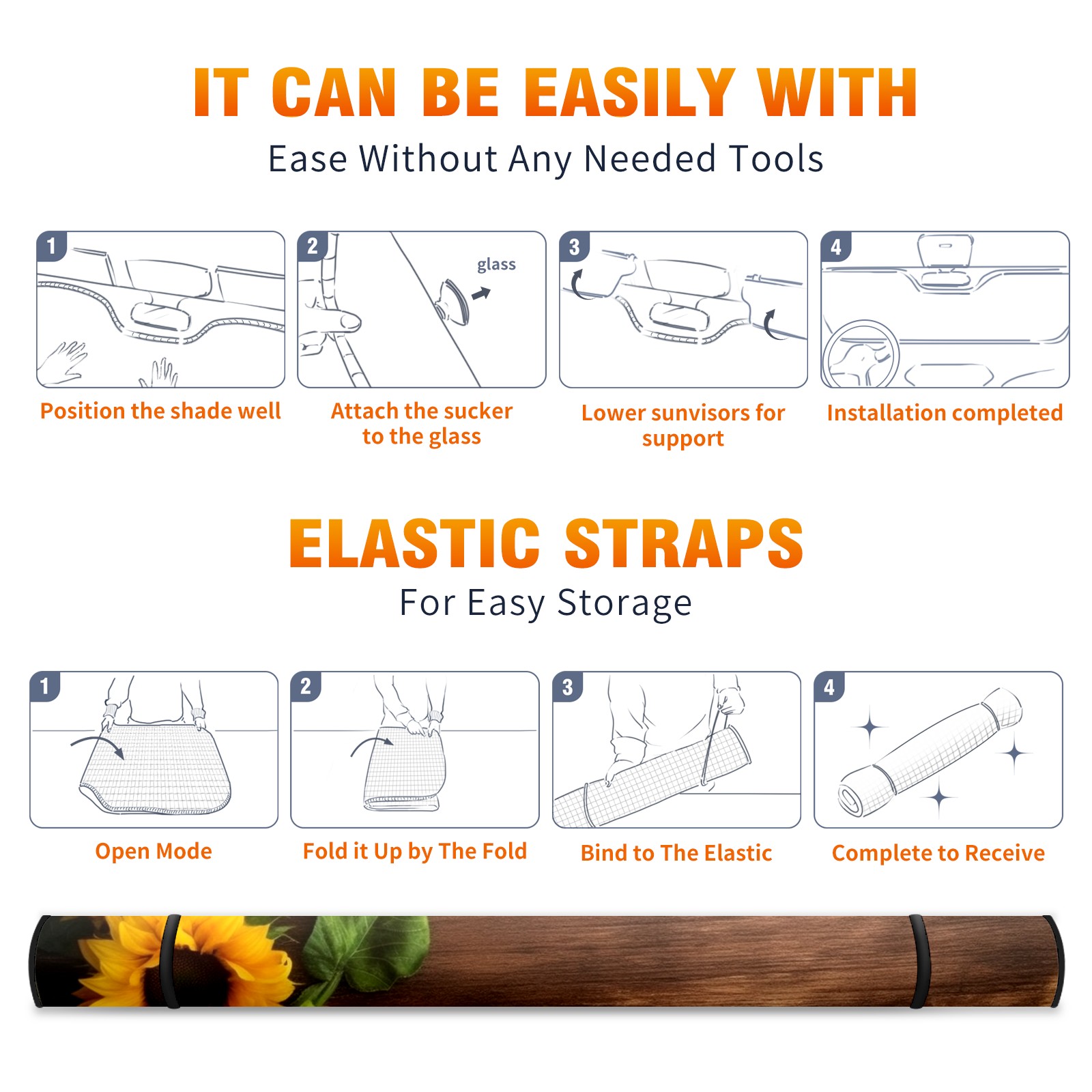 IT CAN BE EASILY WITH

Ease Without Any Needed Tools

1

Position the shade well

2

glass

Attach the sucker to the glass

3

Lower sunvisors for support

4

Installation completed

ELASTIC STRAPS

For Easy Storage

1

Open Mode

2

Fold it Up by The Fold

3

Bind to The Elastic

4

Complete to Receive