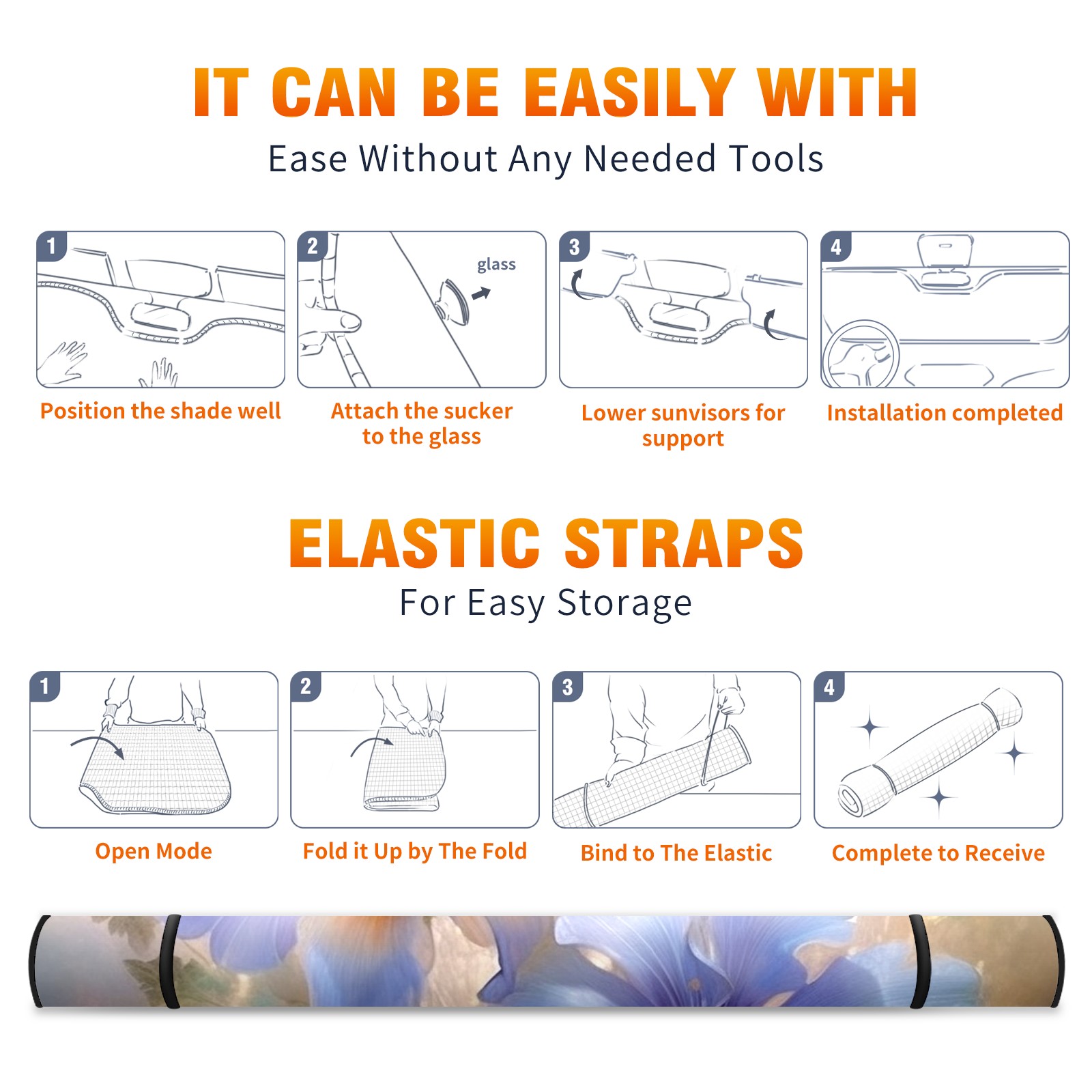 IT CAN BE EASILY WITH

Ease Without Any Needed Tools

1

Position the shade well

2

glass

Attach the sucker to the glass

3

Lower sunvisors for support

4

Installation completed

ELASTIC STRAPS

For Easy Storage

1

Open Mode

2

Fold it Up by The Fold

3

Bind to The Elastic

4

Complete to Receive