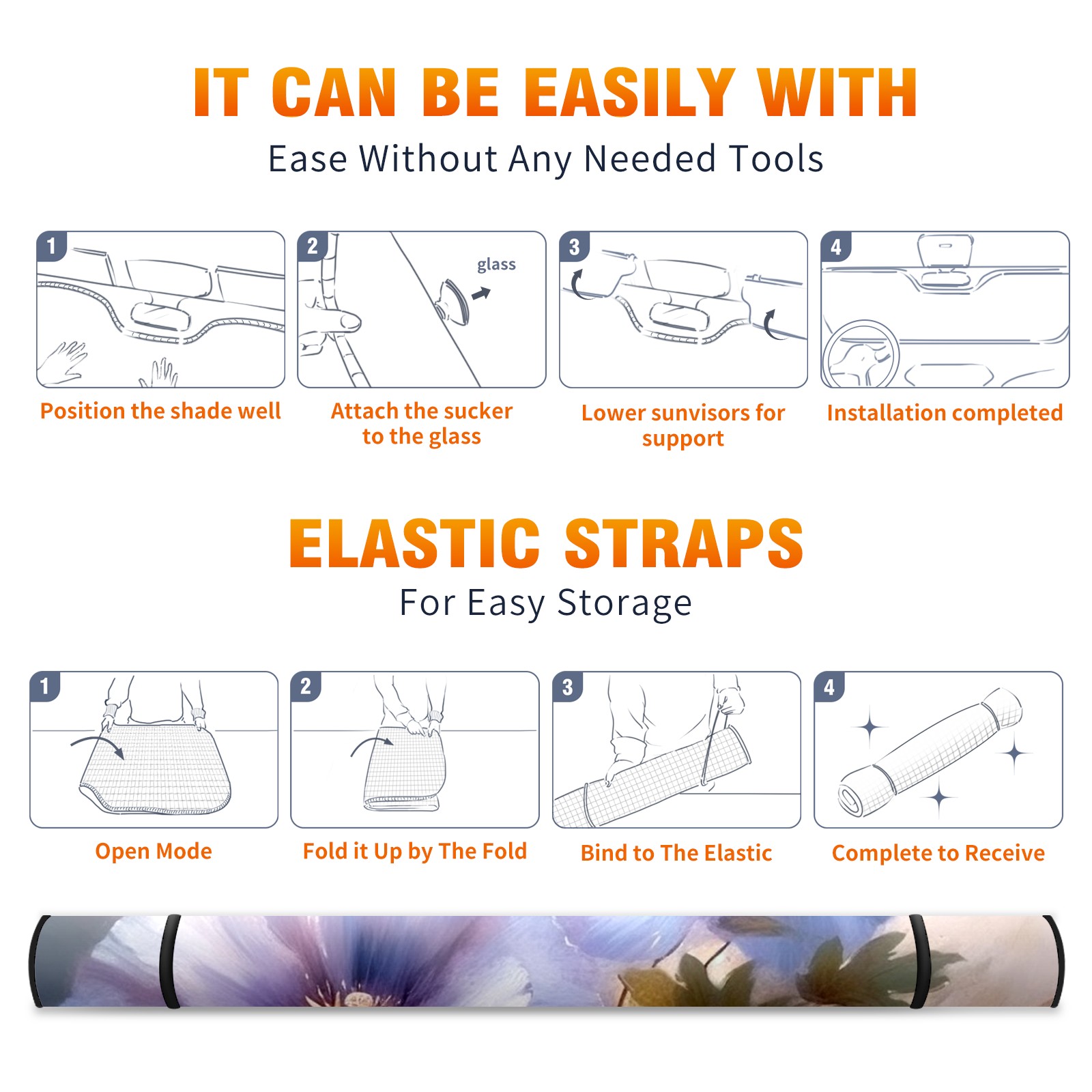 IT CAN BE EASILY WITH
Ease Without Any Needed Tools

1

Position the shade well

2
glass

Attach the sucker to the glass

3

Lower sunvisors for support

4

Installation completed

ELASTIC STRAPS
For Easy Storage

1

Open Mode

2

Fold it Up by The Fold

3

Bind to The Elastic

4

Complete to Receive