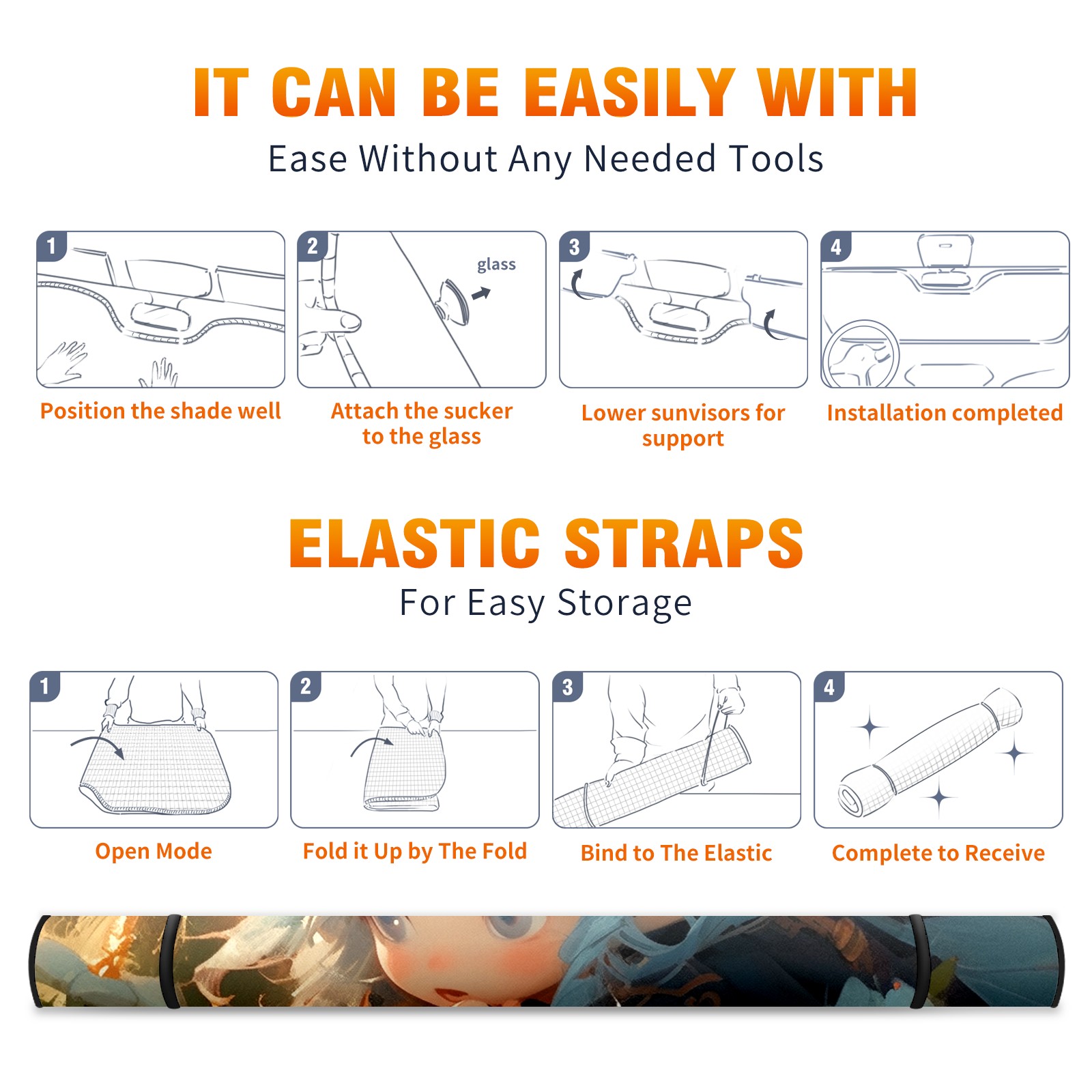 IT CAN BE EASILY WITH
Ease Without Any Needed Tools

1
Position the shade well

2
glass
Attach the sucker to the glass

3
Lower sunvisors for support

4
Installation completed

ELASTIC STRAPS
For Easy Storage

1
Open Mode

2
Fold it Up by The Fold

3
Bind to The Elastic

4
Complete to Receive