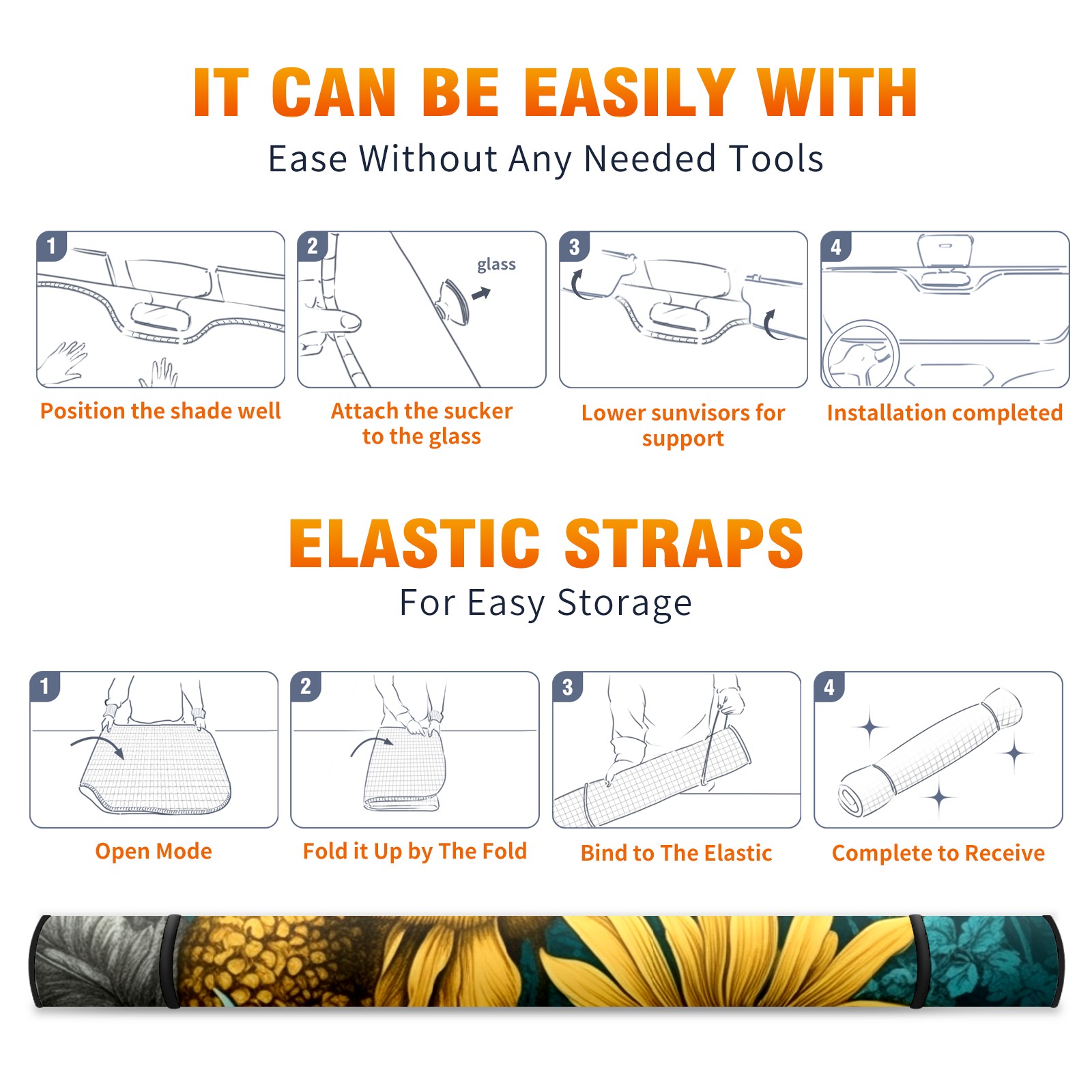 IT CAN BE EASILY WITH

Ease Without Any Needed Tools

1

Position the shade well

2

glass

Attach the sucker to the glass

3

Lower sunvisors for support

4

Installation completed

ELASTIC STRAPS

For Easy Storage

1

Open Mode

2

Fold it Up by The Fold

3

Bind to The Elastic

4

Complete to Receive