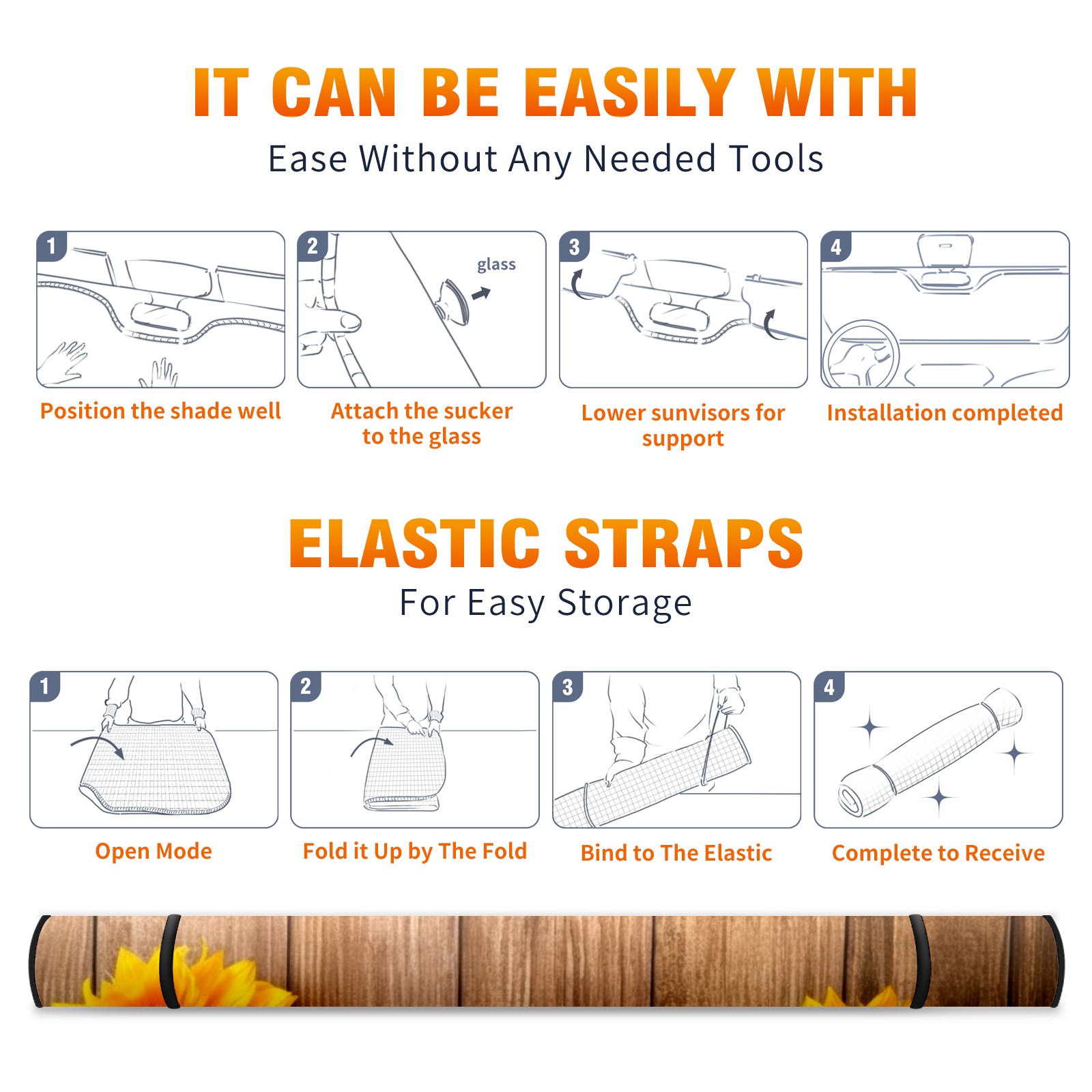 IT CAN BE EASILY WITH

Ease Without Any Needed Tools

1

Position the shade well

2

glass

Attach the sucker to the glass

3

Lower sunvisors for support

4

Installation completed

ELASTIC STRAPS

For Easy Storage

1

Open Mode

2

Fold it Up by The Fold

3

Bind to The Elastic

4

Complete to Receive