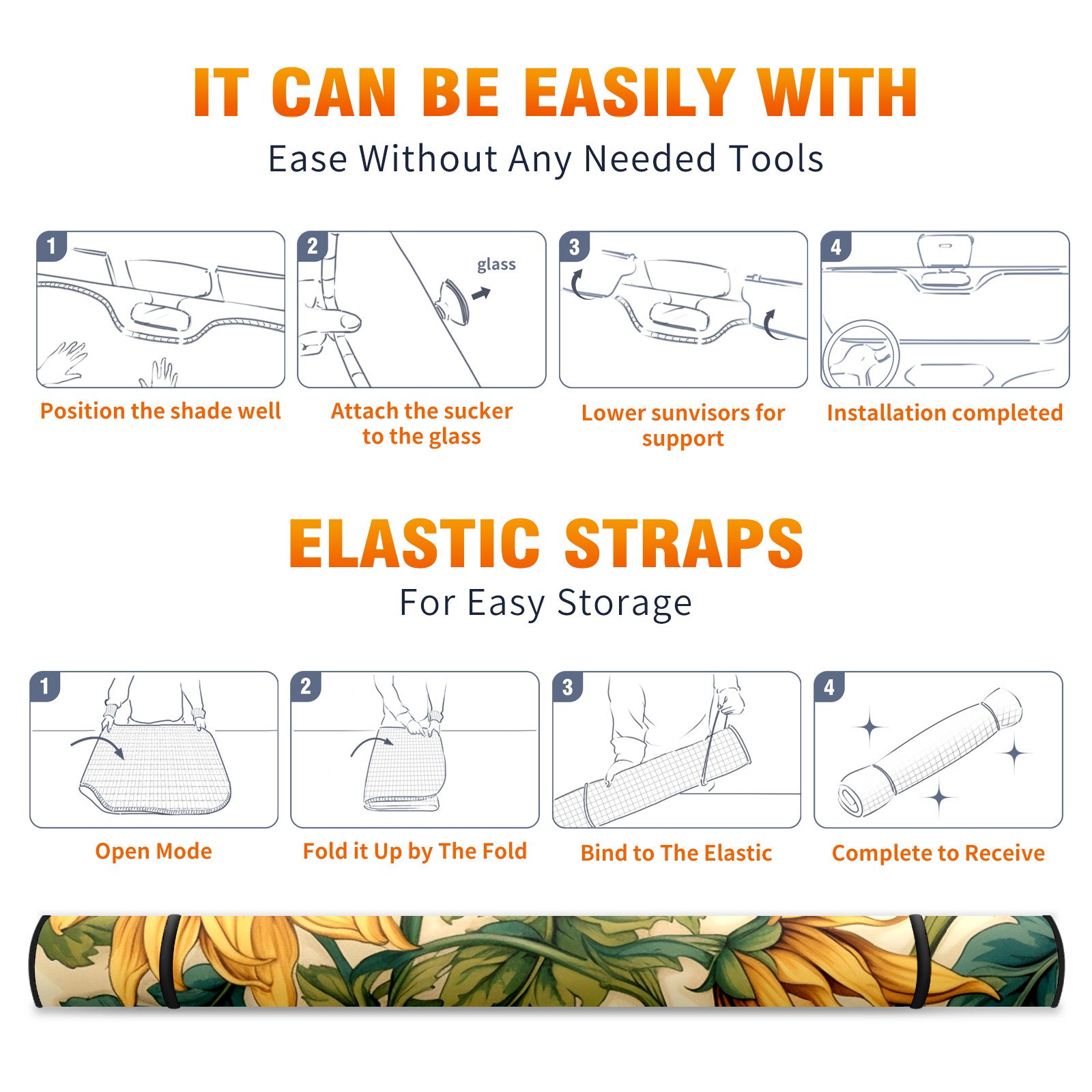 IT CAN BE EASILY WITH
Ease Without Any Needed Tools

1
Position the shade well

2
glass
Attach the sucker to the glass

3
Lower sunvisors for support

4
Installation completed

ELASTIC STRAPS
For Easy Storage

1
Open Mode

2
Fold it Up by The Fold

3
Bind to The Elastic

4
Complete to Receive