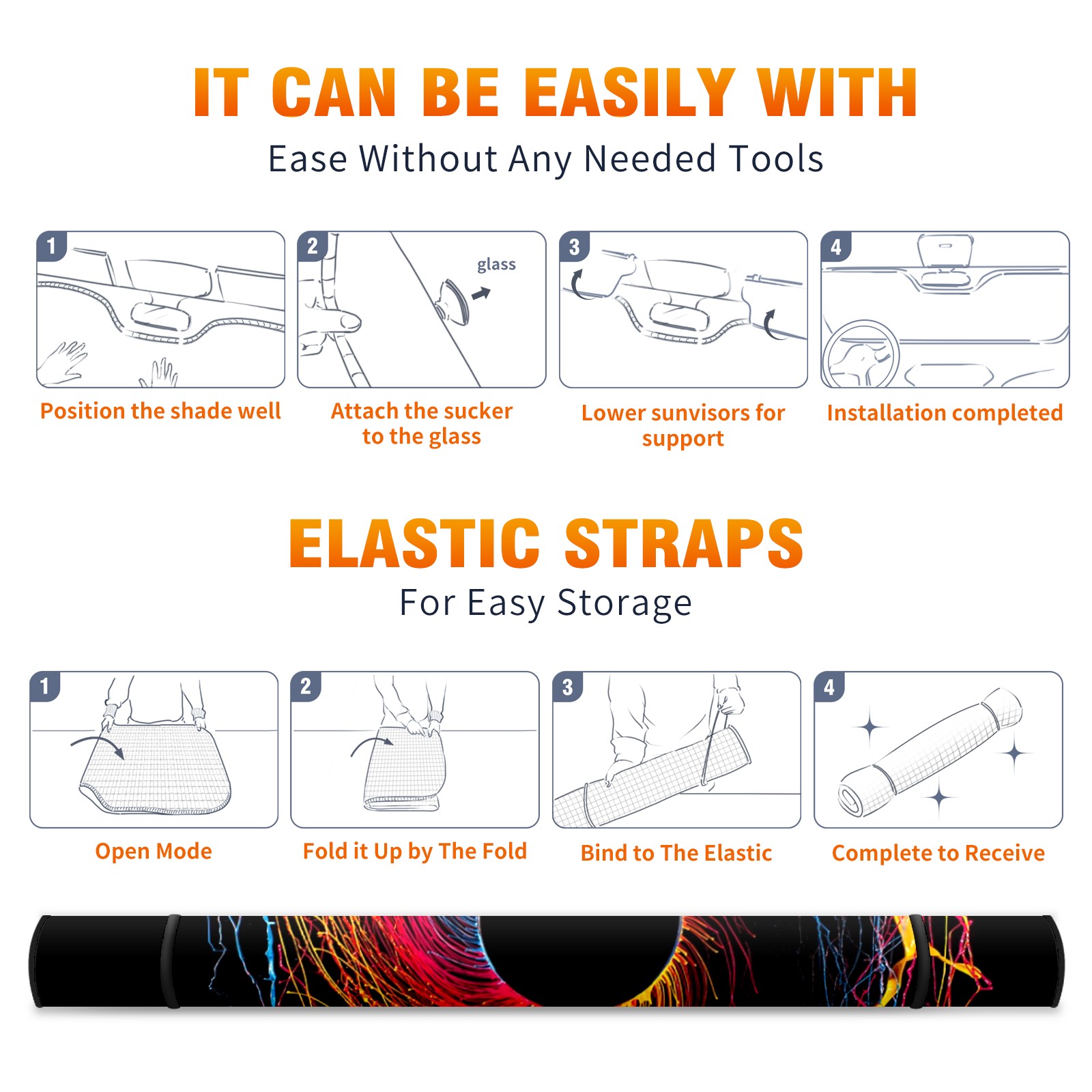 IT CAN BE EASILY WITH
Ease Without Any Needed Tools

1
Position the shade well

2
glass
Attach the sucker to the glass

3
Lower sunvisors for support

4
Installation completed

ELASTIC STRAPS
For Easy Storage

1
Open Mode

2
Fold it Up by The Fold

3
Bind to The Elastic

4
Complete to Receive