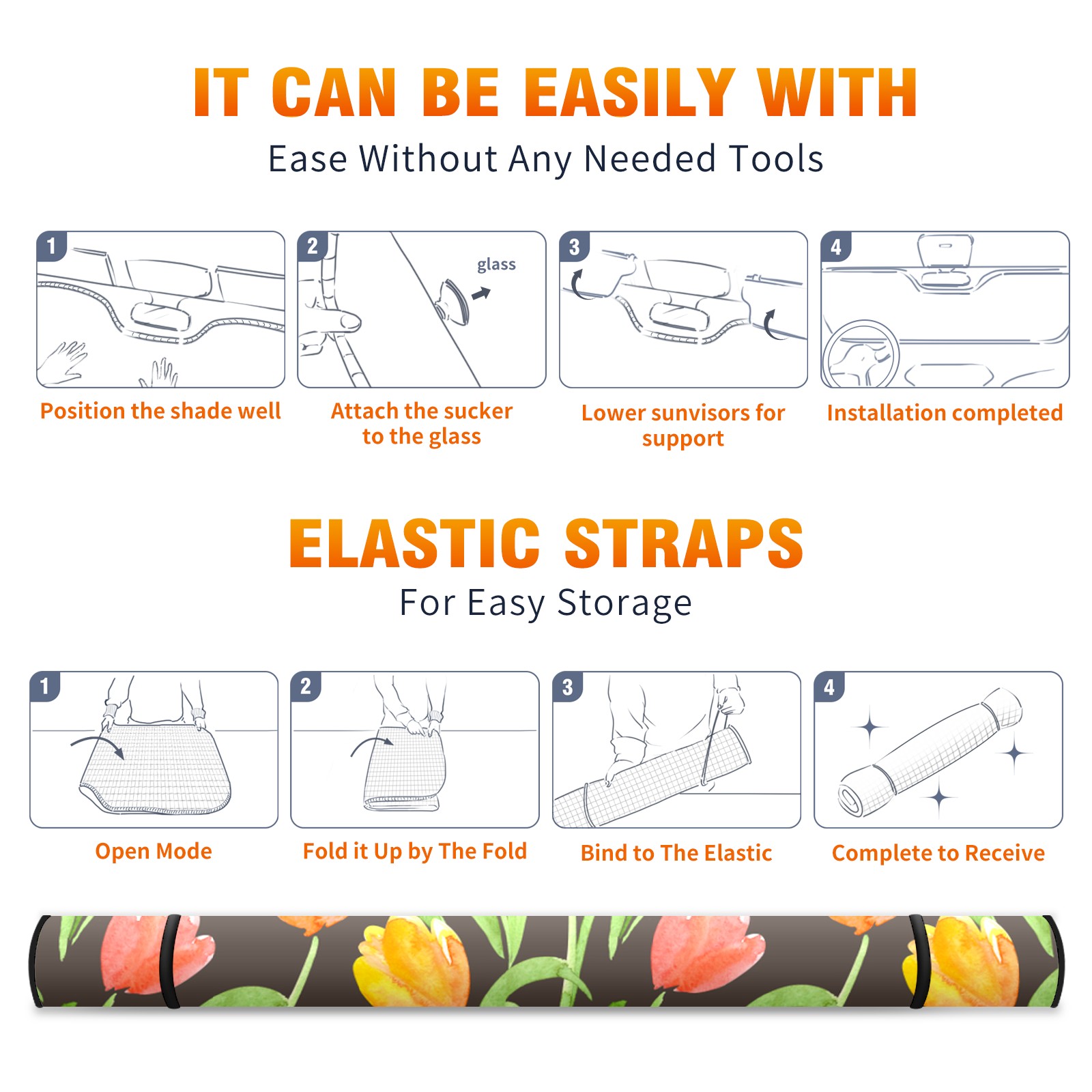 IT CAN BE EASILY WITH

Ease Without Any Needed Tools

1

Position the shade well

2

glass

Attach the sucker to the glass

3

Lower sunvisors for support

4

Installation completed

ELASTIC STRAPS

For Easy Storage

1

Open Mode

2

Fold it Up by The Fold

3

Bind to The Elastic

4

Complete to Receive