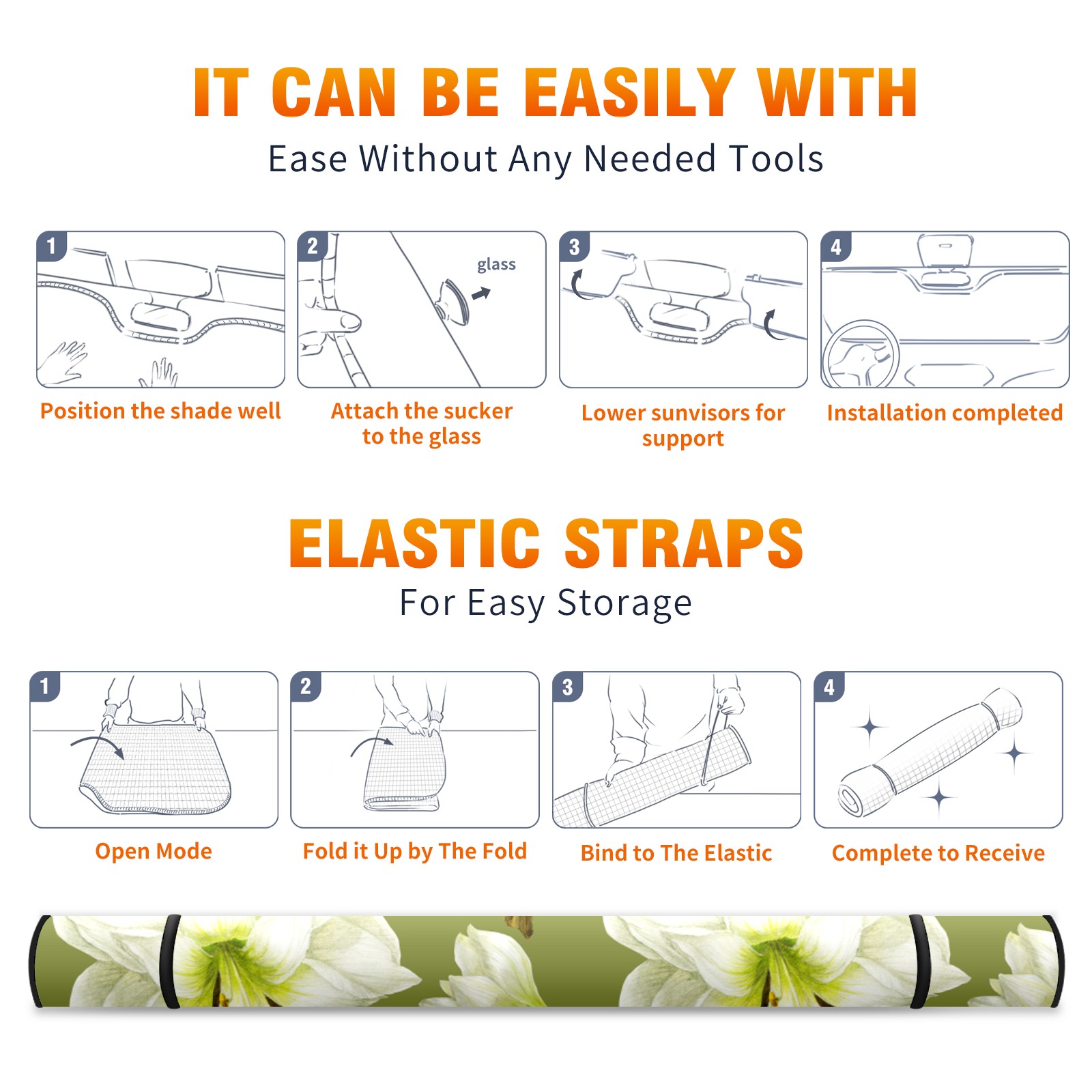 IT CAN BE EASILY WITH

Ease Without Any Needed Tools

1

Position the shade well

2

glass

Attach the sucker to the glass

3

Lower sunvisors for support

4

Installation completed

ELASTIC STRAPS

For Easy Storage

1

Open Mode

2

Fold it Up by The Fold

3

Bind to The Elastic

4

Complete to Receive