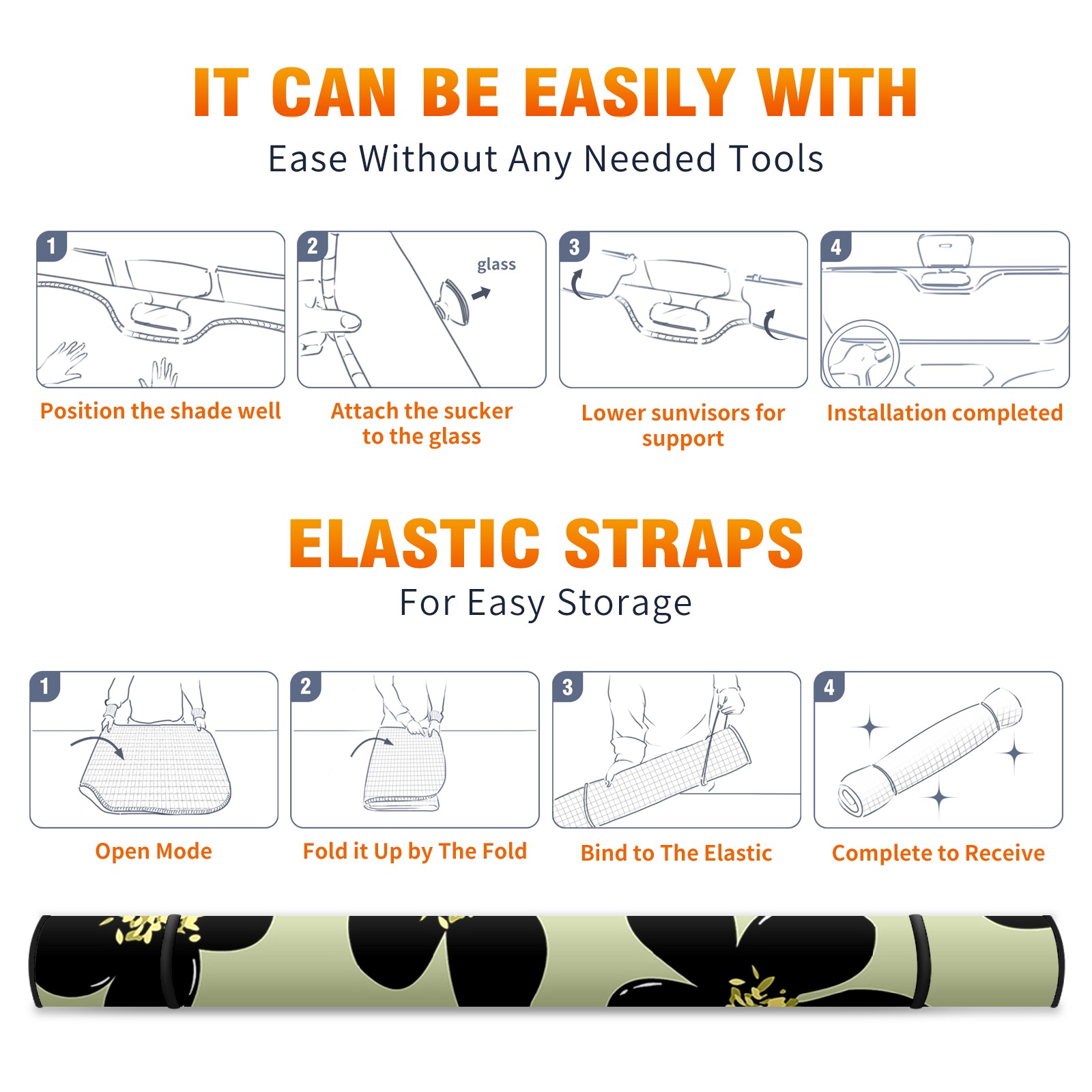 IT CAN BE EASILY WITH

Ease Without Any Needed Tools

1

Position the shade well

2

glass

Attach the sucker to the glass

3

Lower sunvisors for support

4

Installation completed

ELASTIC STRAPS

For Easy Storage

1

Open Mode

2

Fold it Up by The Fold

3

Bind to The Elastic

4

Complete to Receive