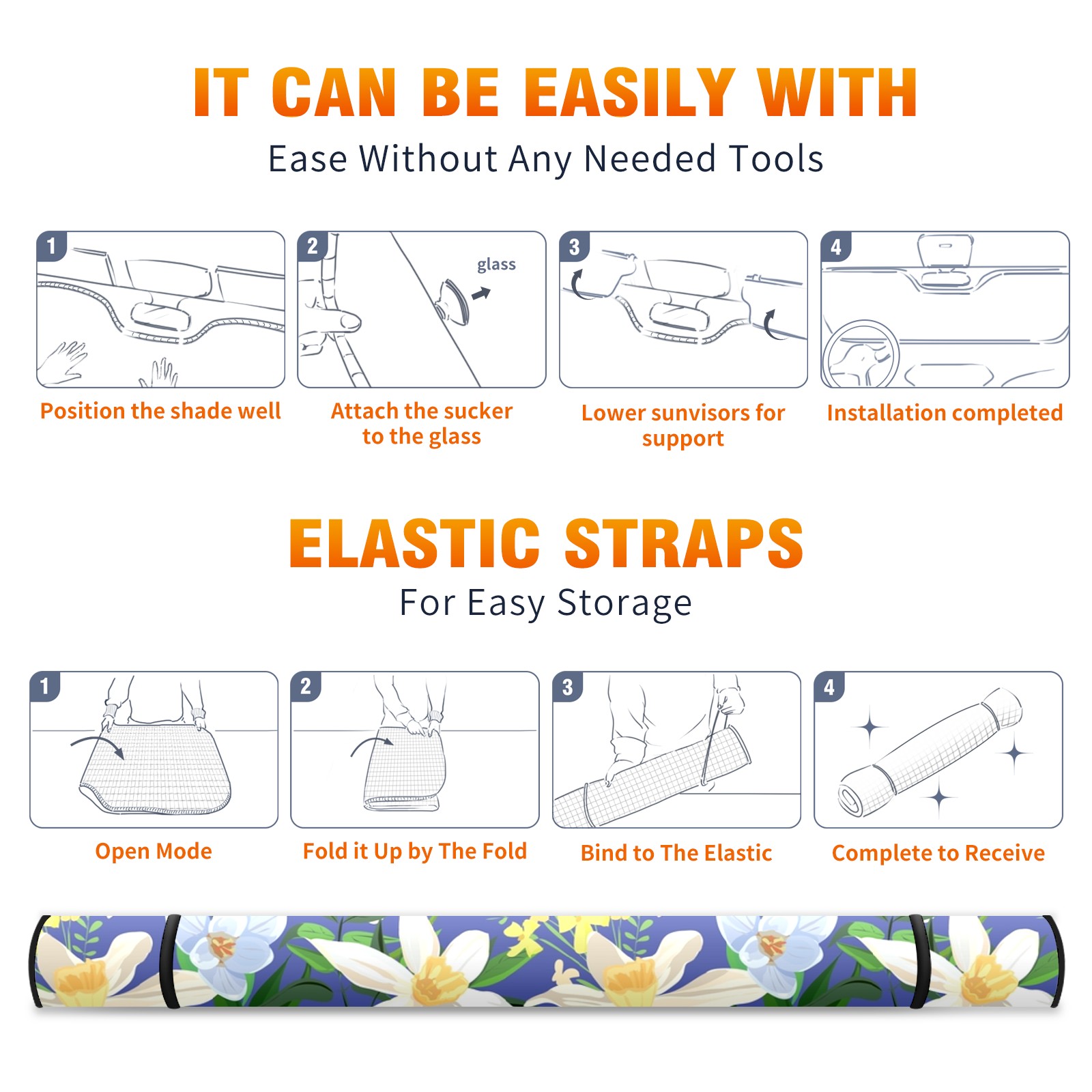 IT CAN BE EASILY WITH

Ease Without Any Needed Tools

1

Position the shade well

2

glass

Attach the sucker to the glass

3

Lower sunvisors for support

4

Installation completed

ELASTIC STRAPS

For Easy Storage

1

Open Mode

2

Fold it Up by The Fold

3

Bind to The Elastic

4

Complete to Receive