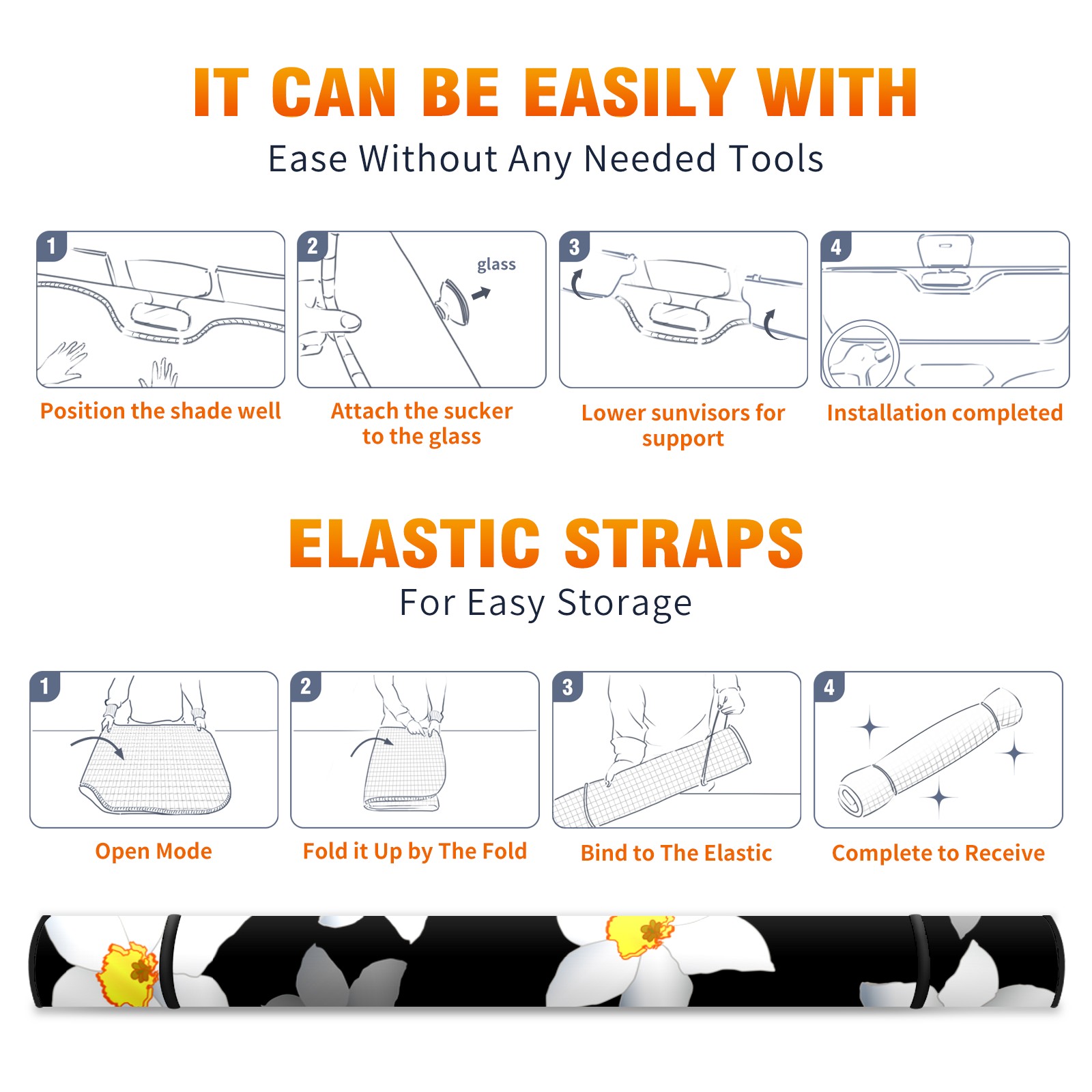 IT CAN BE EASILY WITH
Ease Without Any Needed Tools

1

Position the shade well

2

glass

Attach the sucker to the glass

3

Lower sunvisors for support

4

Installation completed

ELASTIC STRAPS
For Easy Storage

1

Open Mode

2

Fold it Up by The Fold

3

Bind to The Elastic

4

Complete to Receive