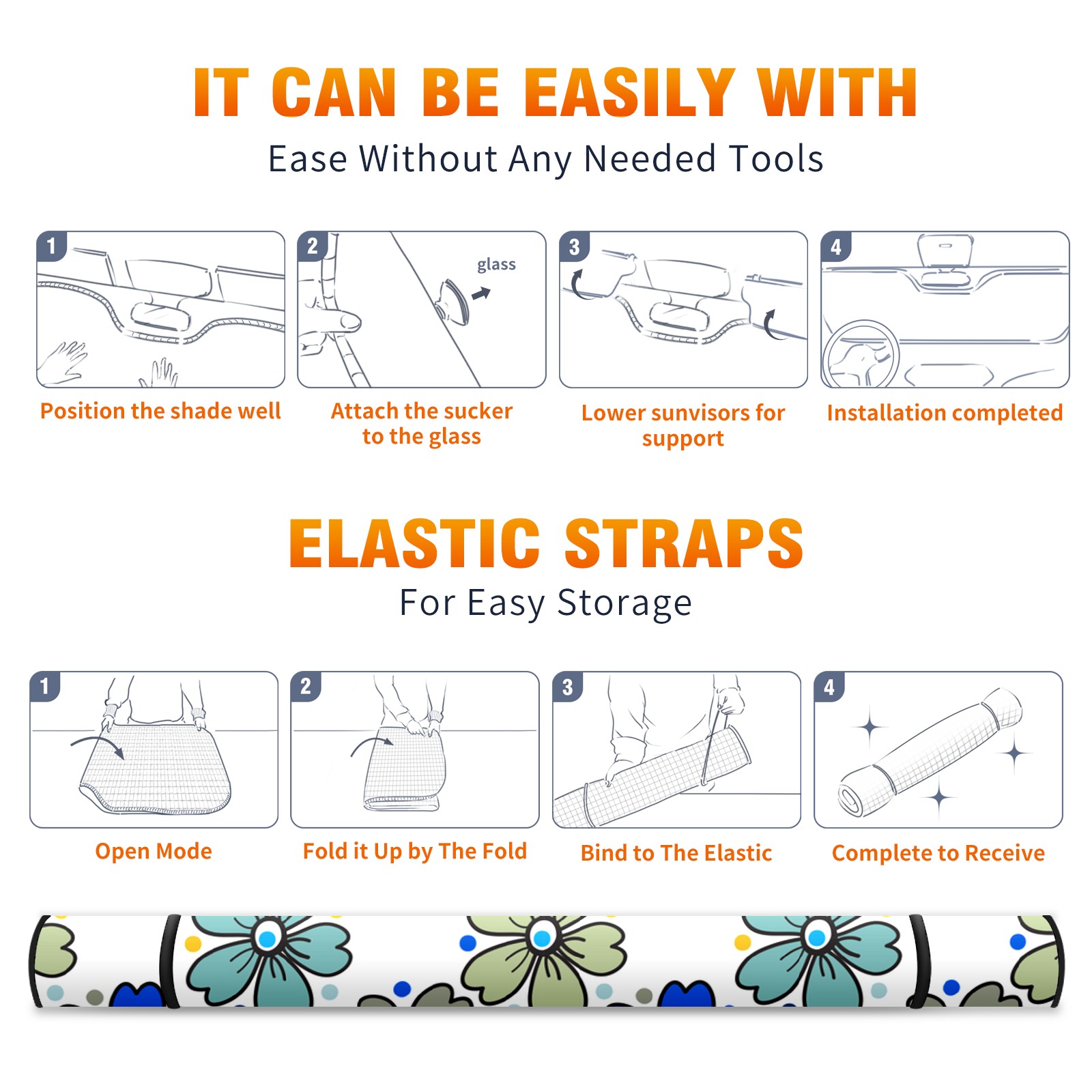 IT CAN BE EASILY WITH

Ease Without Any Needed Tools

1

Position the shade well

2

glass

Attach the sucker to the glass

3

Lower sunvisors for support

4

Installation completed

ELASTIC STRAPS

For Easy Storage

1

Open Mode

2

Fold it Up by The Fold

3

Bind to The Elastic

4

Complete to Receive