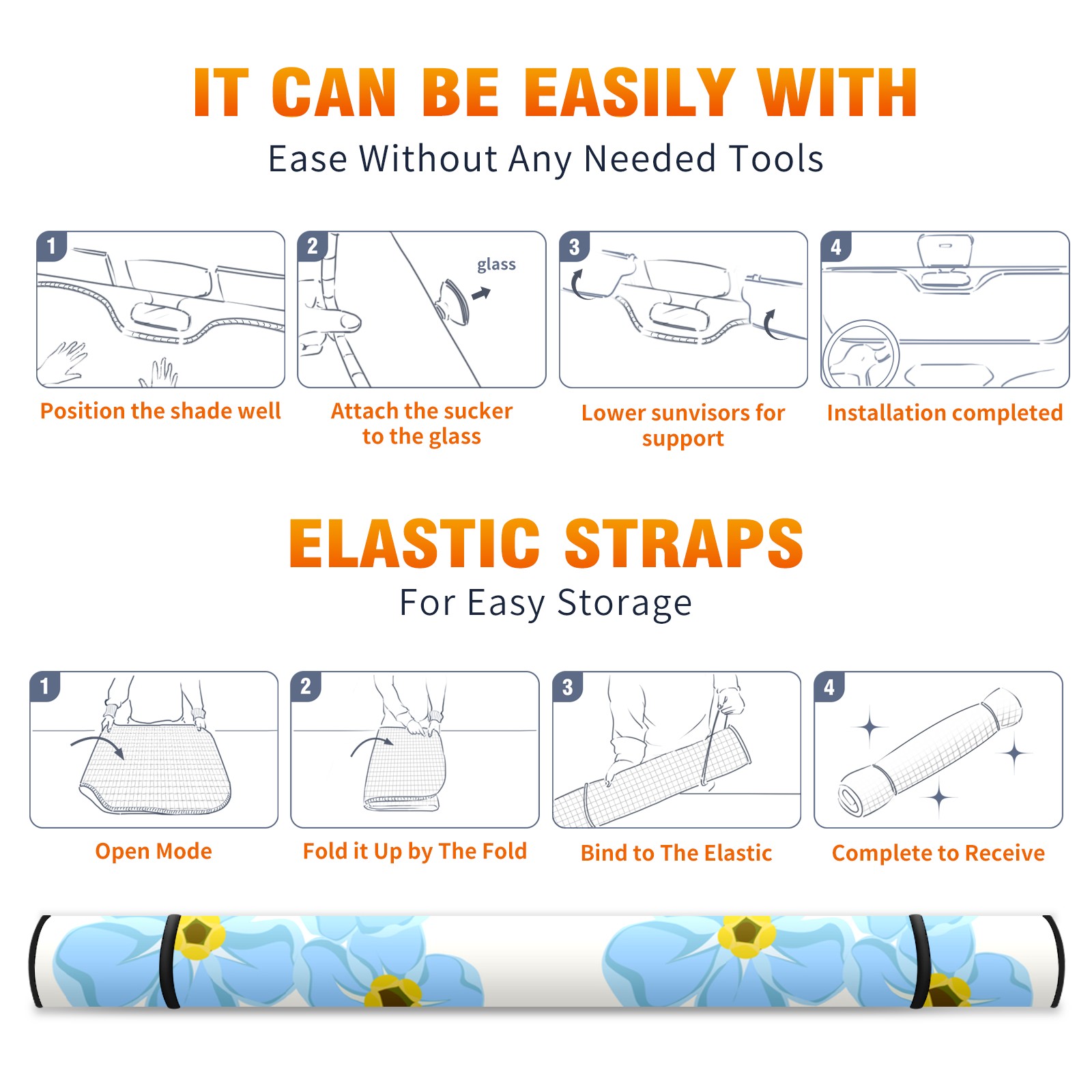 IT CAN BE EASILY WITH
Ease Without Any Needed Tools

1
Position the shade well

2
glass
Attach the sucker to the glass

3
Lower sunvisors for support

4
Installation completed

ELASTIC STRAPS
For Easy Storage

1
Open Mode

2
Fold it Up by The Fold

3
Bind to The Elastic

4
Complete to Receive