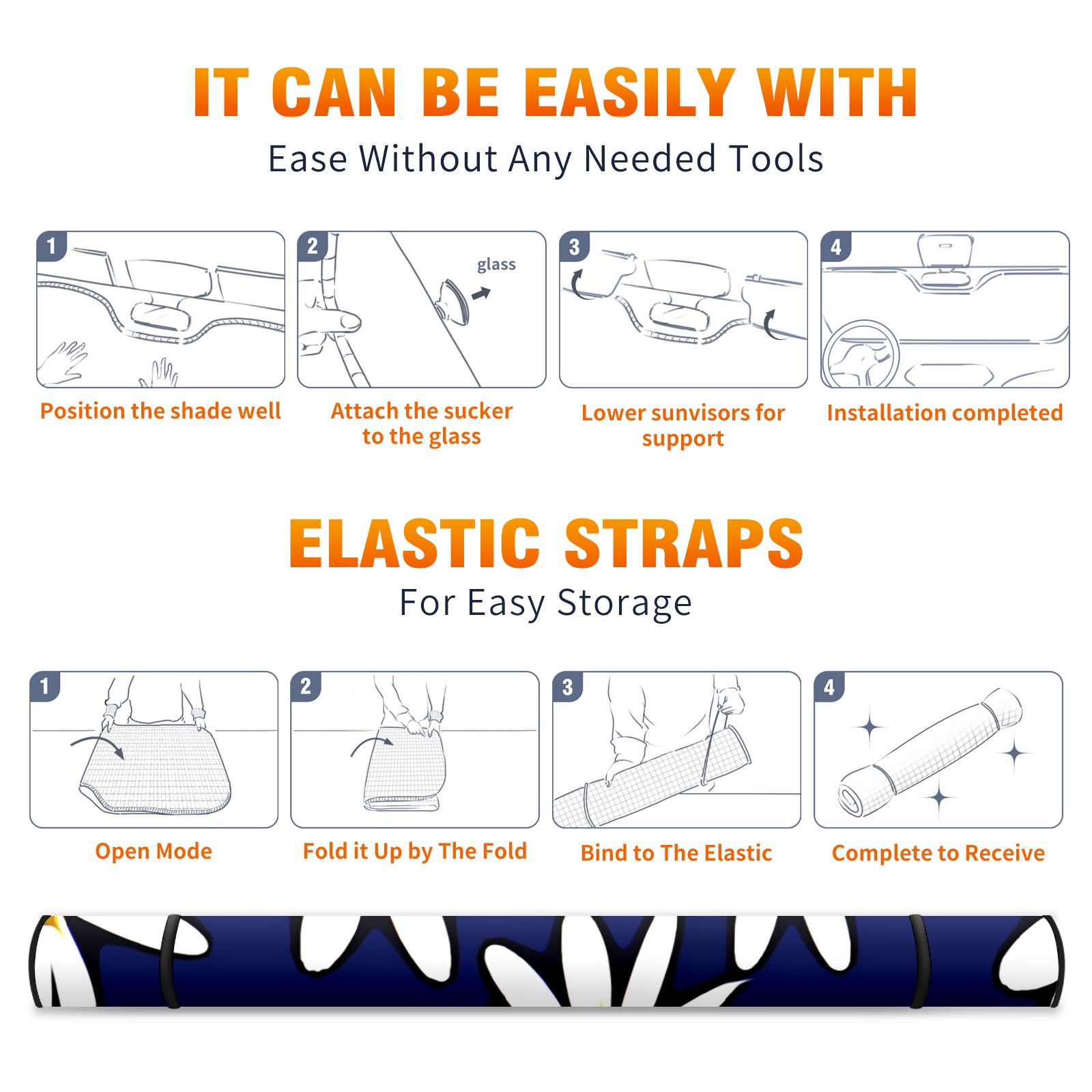 IT CAN BE EASILY WITH
Ease Without Any Needed Tools

1
Position the shade well

2
glass
Attach the sucker to the glass

3
Lower sunvisors for support

4
Installation completed

ELASTIC STRAPS
For Easy Storage

1
Open Mode

2
Fold it Up by The Fold

3
Bind to The Elastic

4
Complete to Receive