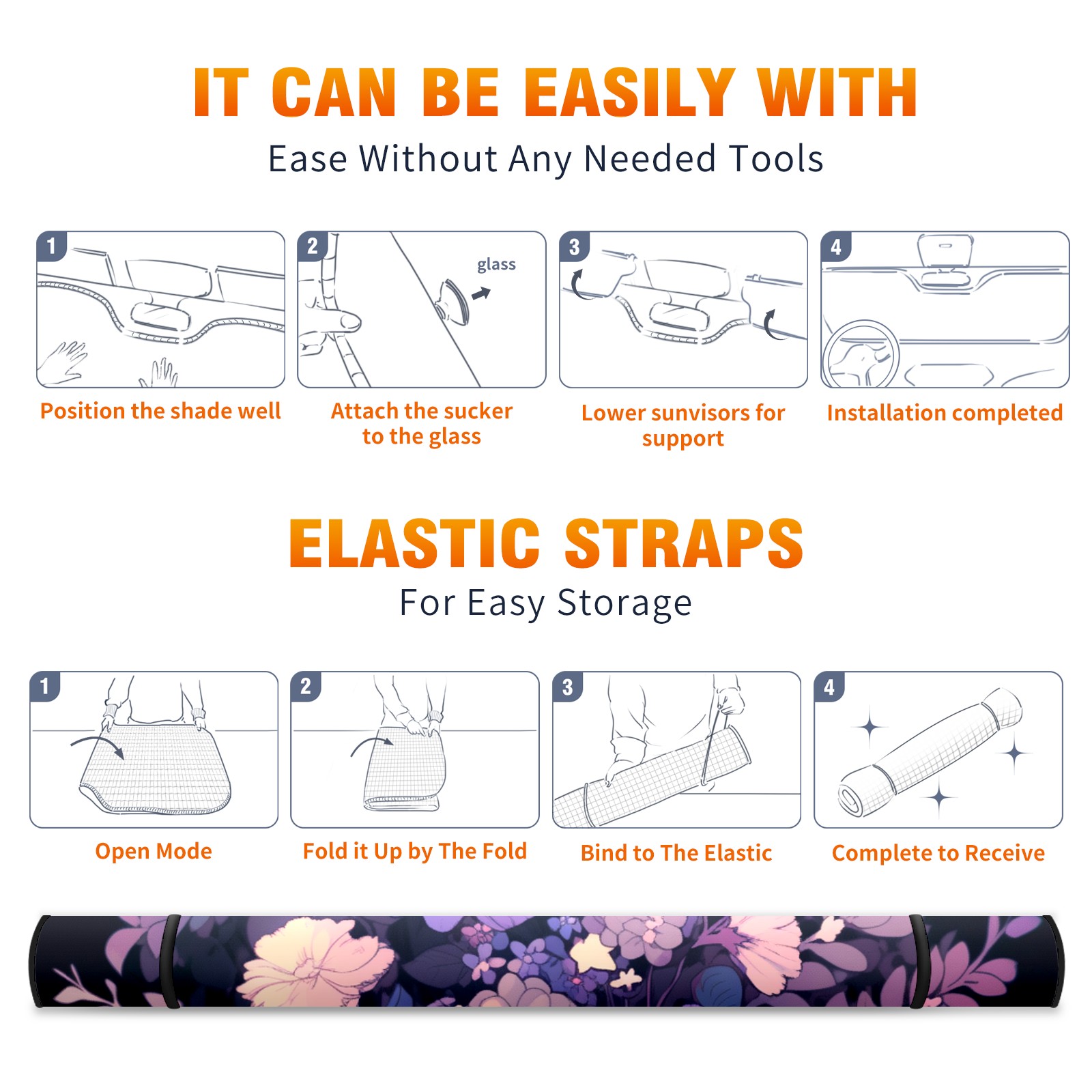 IT CAN BE EASILY WITH
Ease Without Any Needed Tools

1
Position the shade well

2
glass
Attach the sucker to the glass

3
Lower sunvisors for support

4
Installation completed

ELASTIC STRAPS
For Easy Storage

1
Open Mode

2
Fold it Up by The Fold

3
Bind to The Elastic

4
Complete to Receive