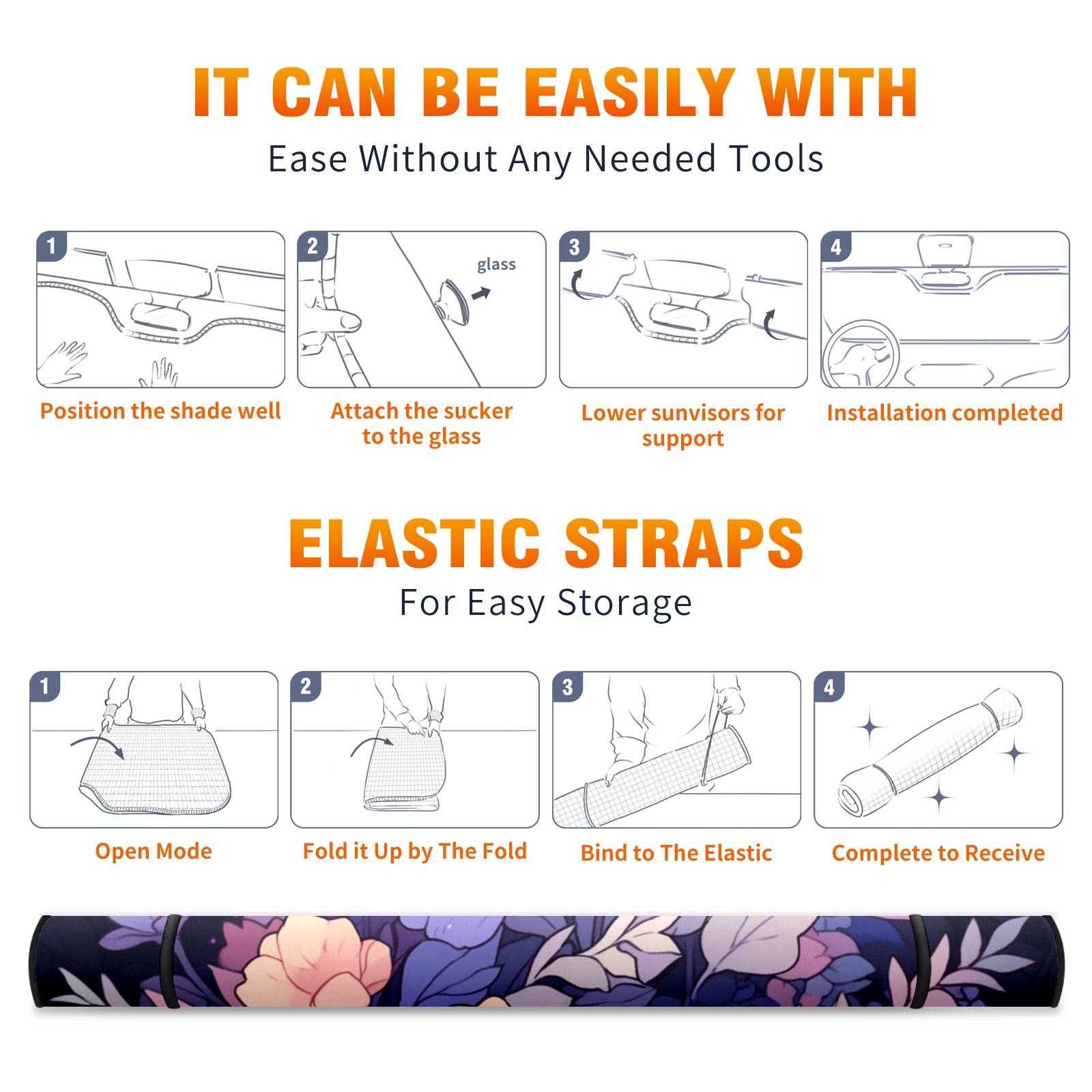 IT CAN BE EASILY WITH
Ease Without Any Needed Tools

1
Position the shade well

2
glass
Attach the sucker to the glass

3
Lower sunvisors for support

4
Installation completed

ELASTIC STRAPS
For Easy Storage

1
Open Mode

2
Fold it Up by The Fold

3
Bind to The Elastic

4
Complete to Receive