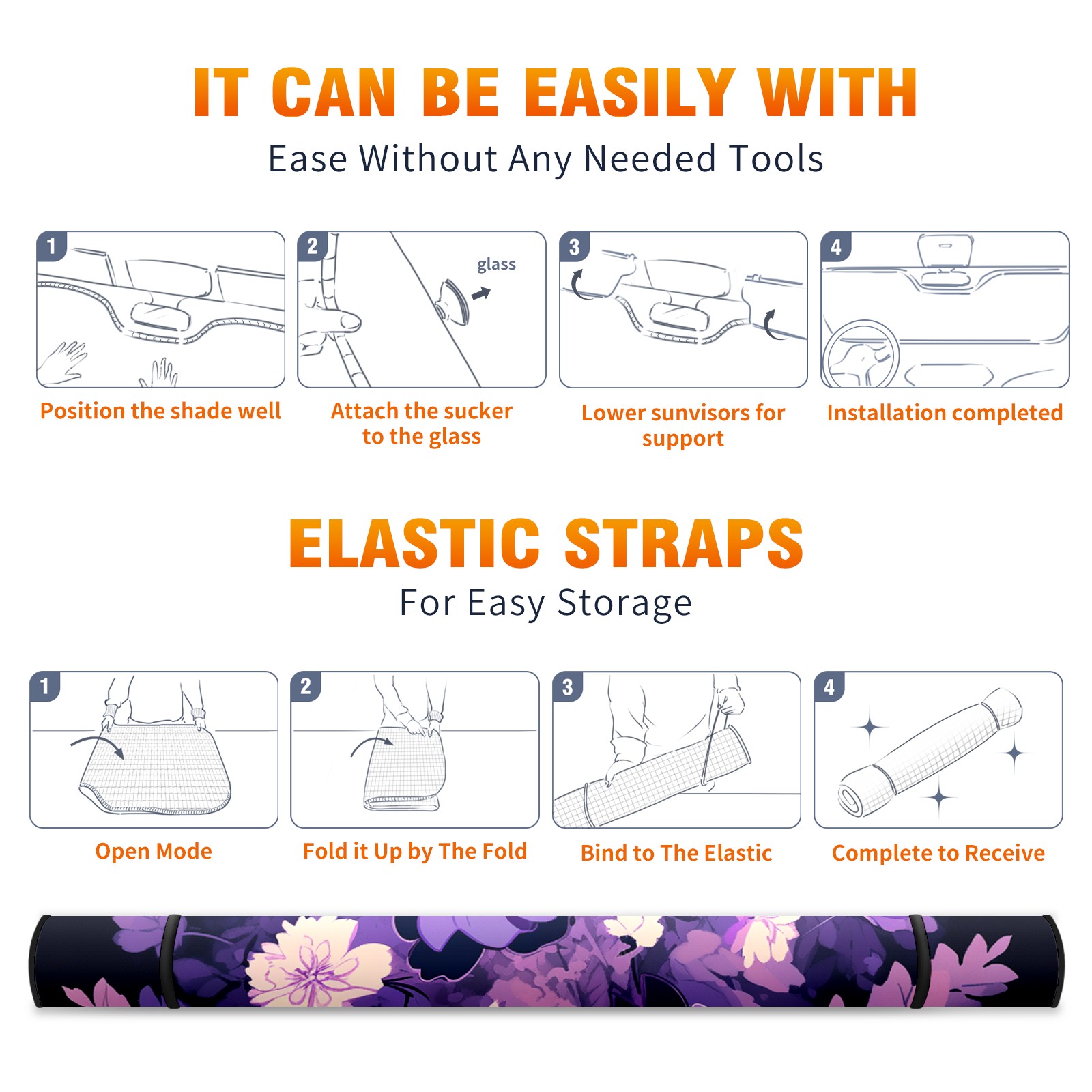 IT CAN BE EASILY WITH
Ease Without Any Needed Tools

1

Position the shade well

2
glass

Attach the sucker to the glass

3

Lower sunvisors for support

4

Installation completed

ELASTIC STRAPS
For Easy Storage

1

Open Mode

2

Fold it Up by The Fold

3

Bind to The Elastic

4

Complete to Receive