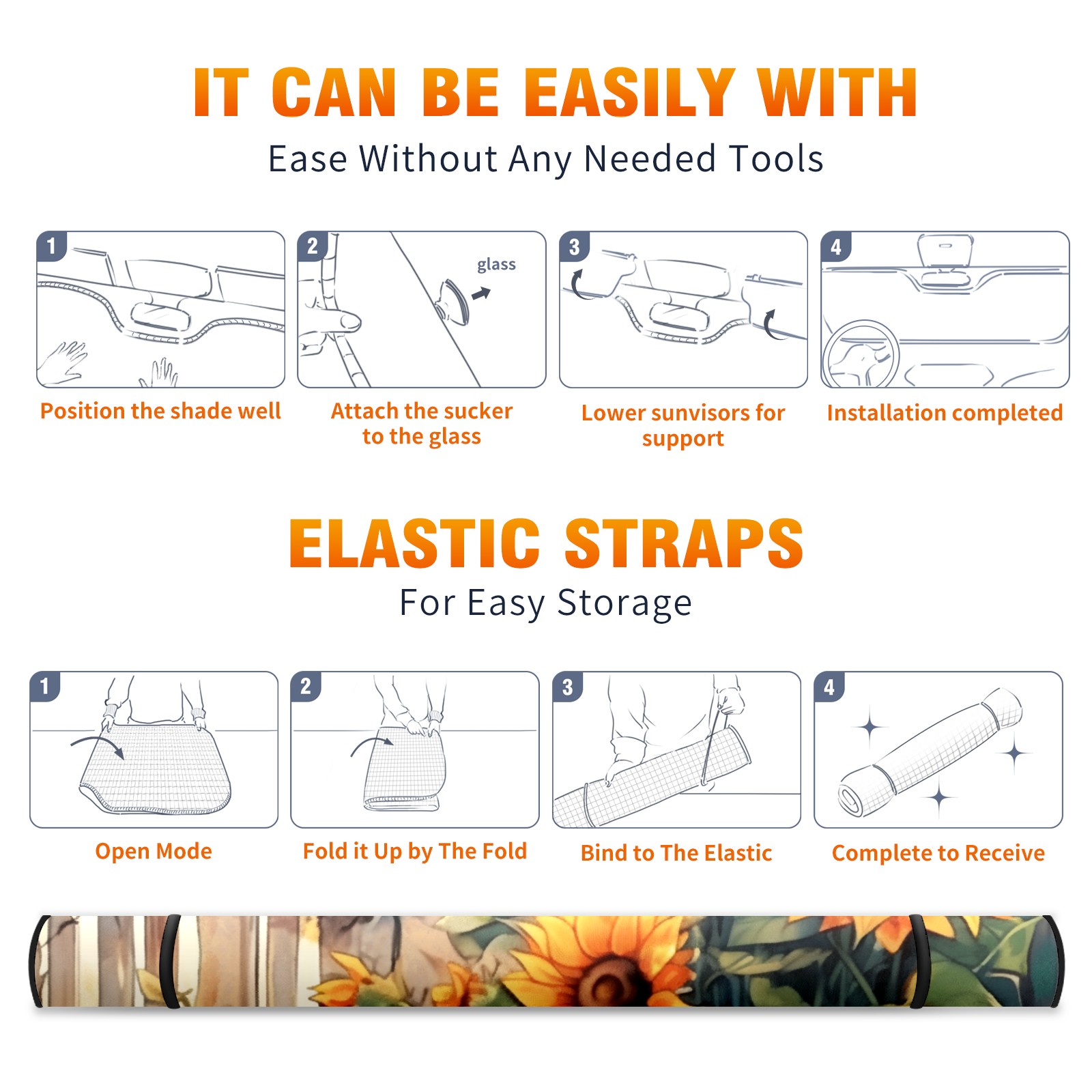 IT CAN BE EASILY WITH

Ease Without Any Needed Tools

1

Position the shade well

2

glass

Attach the sucker to the glass

3

Lower sunvisors for support

4

Installation completed

ELASTIC STRAPS

For Easy Storage

1

Open Mode

2

Fold it Up by The Fold

3

Bind to The Elastic

4

Complete to Receive