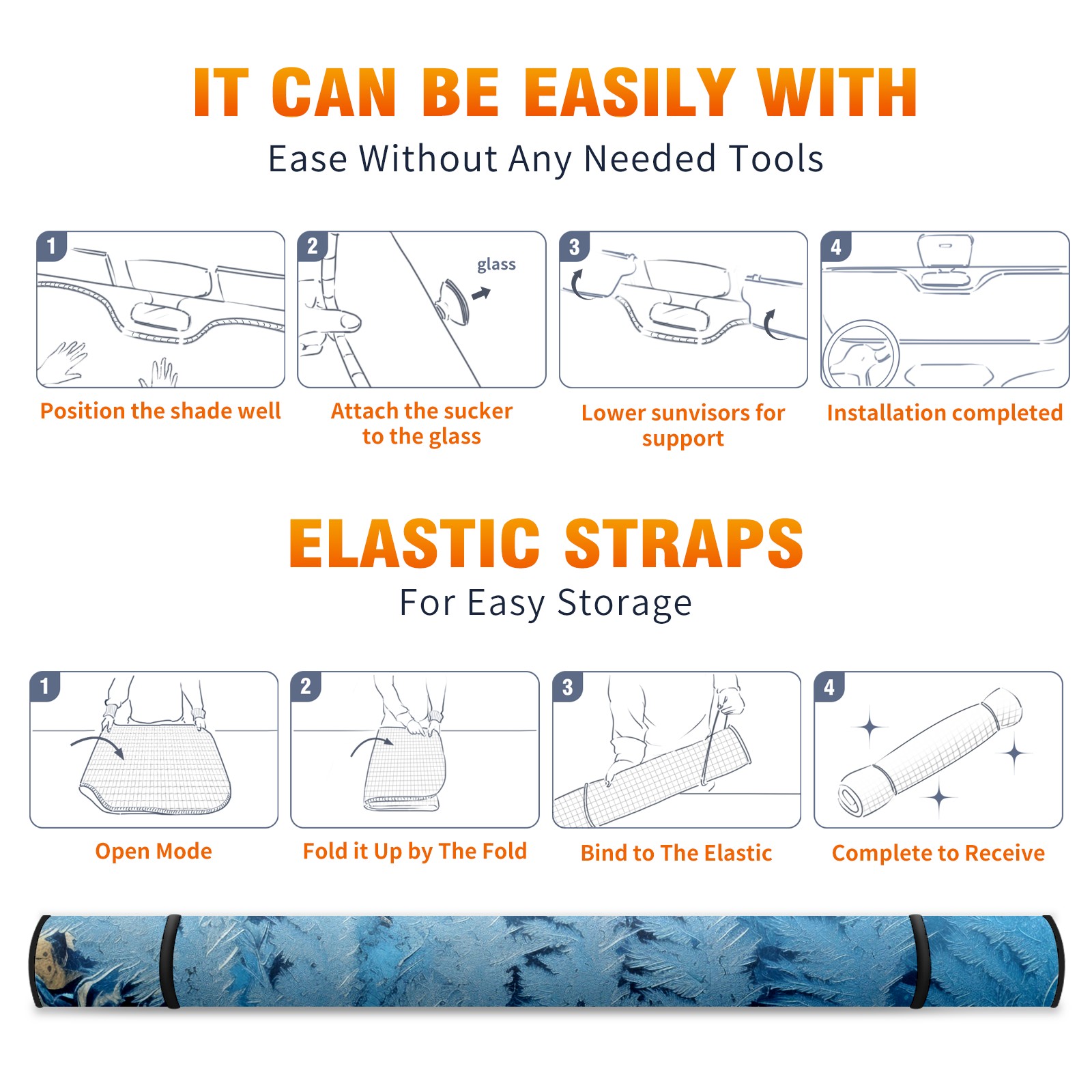 IT CAN BE EASILY WITH
Ease Without Any Needed Tools

1

Position the shade well

2
glass

Attach the sucker to the glass

3

Lower sunvisors for support

4

Installation completed

ELASTIC STRAPS
For Easy Storage

1

Open Mode

2

Fold it Up by The Fold

3

Bind to The Elastic

4

Complete to Receive