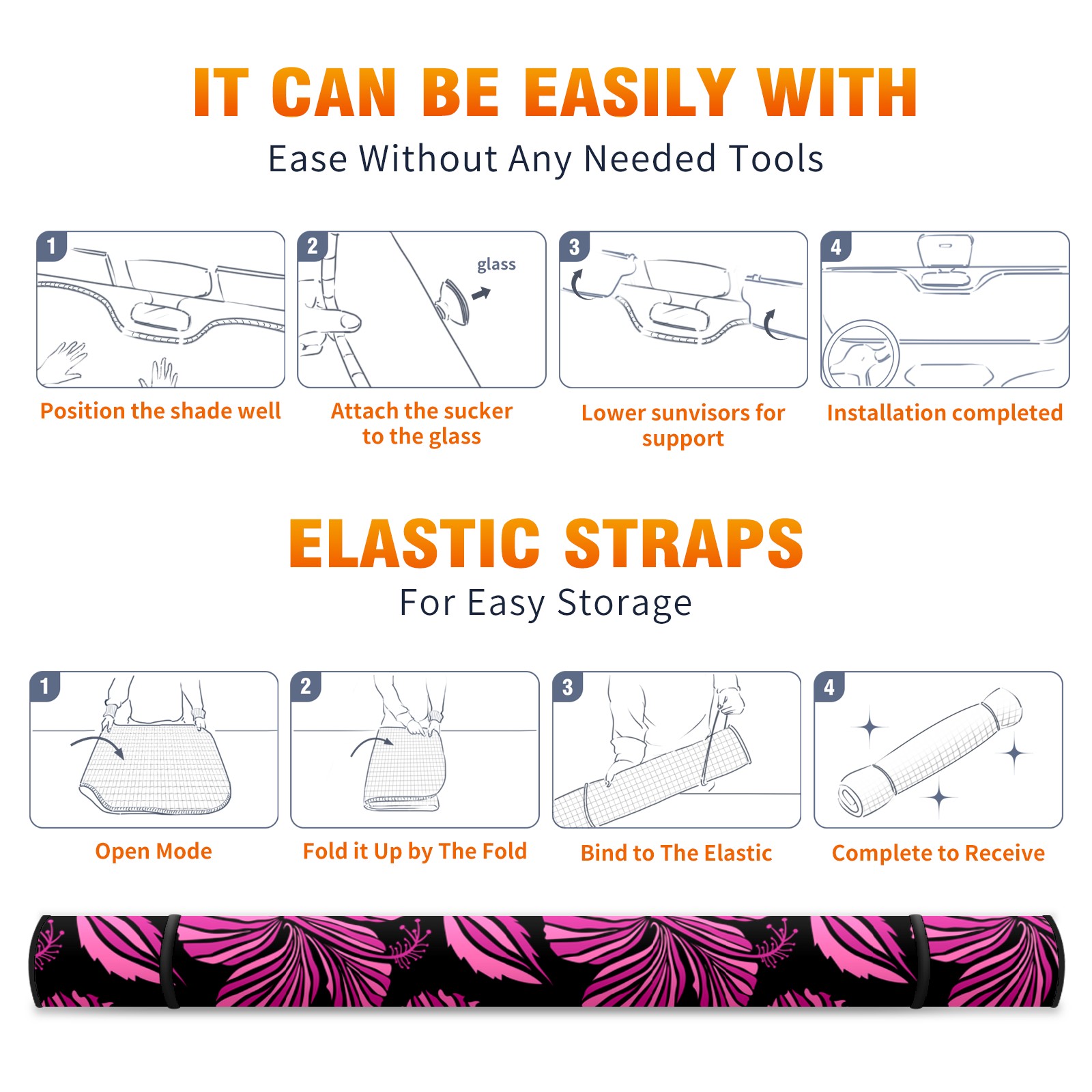 IT CAN BE EASILY WITH
Ease Without Any Needed Tools

1
Position the shade well

2
glass
Attach the sucker to the glass

3
Lower sunvisors for support

4
Installation completed

ELASTIC STRAPS
For Easy Storage

1
Open Mode

2
Fold it Up by The Fold

3
Bind to The Elastic

4
Complete to Receive