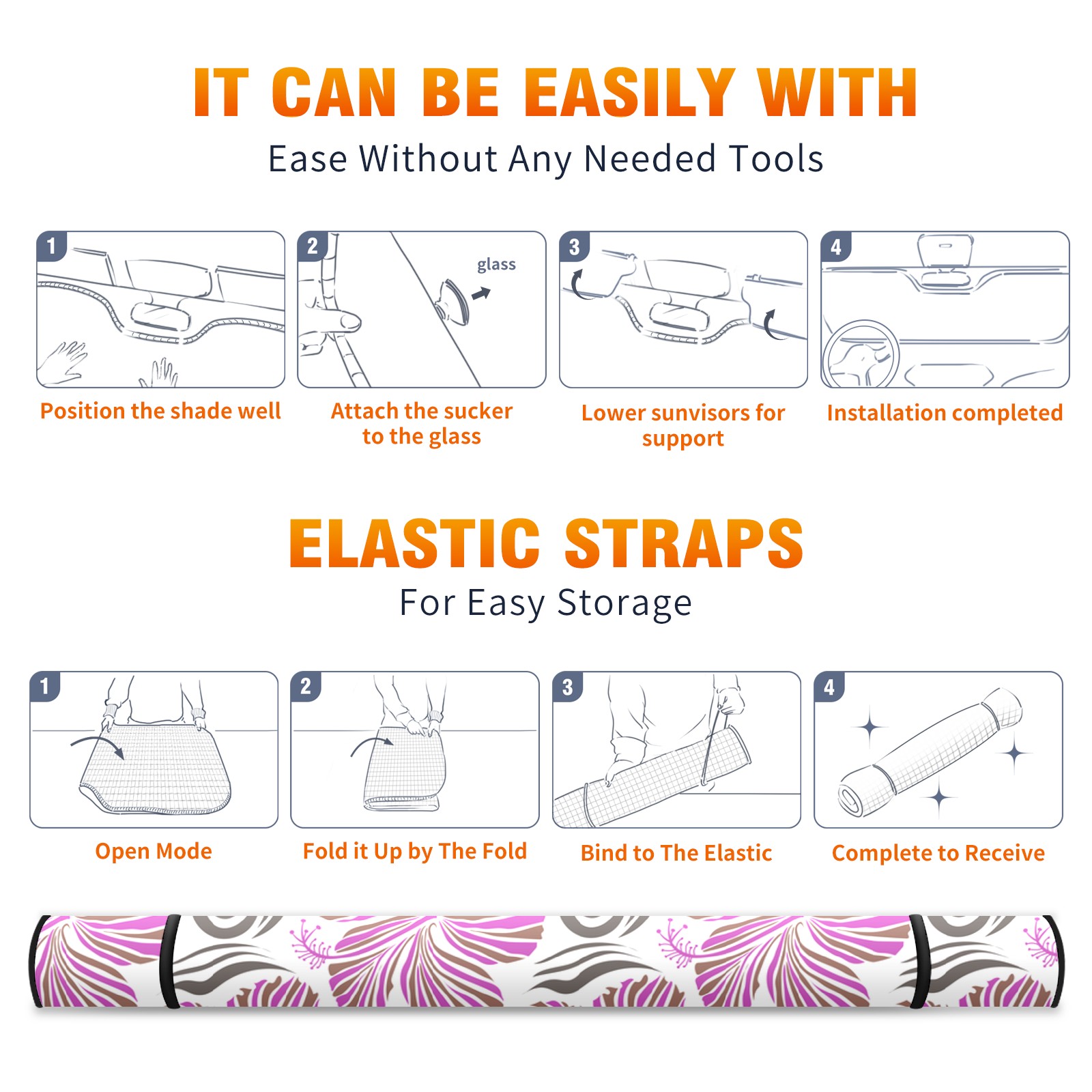 IT CAN BE EASILY WITH

Ease Without Any Needed Tools

1

Position the shade well

2

glass

Attach the sucker to the glass

3

Lower sunvisors for support

4

Installation completed

ELASTIC STRAPS

For Easy Storage

1

Open Mode

2

Fold it Up by The Fold

3

Bind to The Elastic

4

Complete to Receive