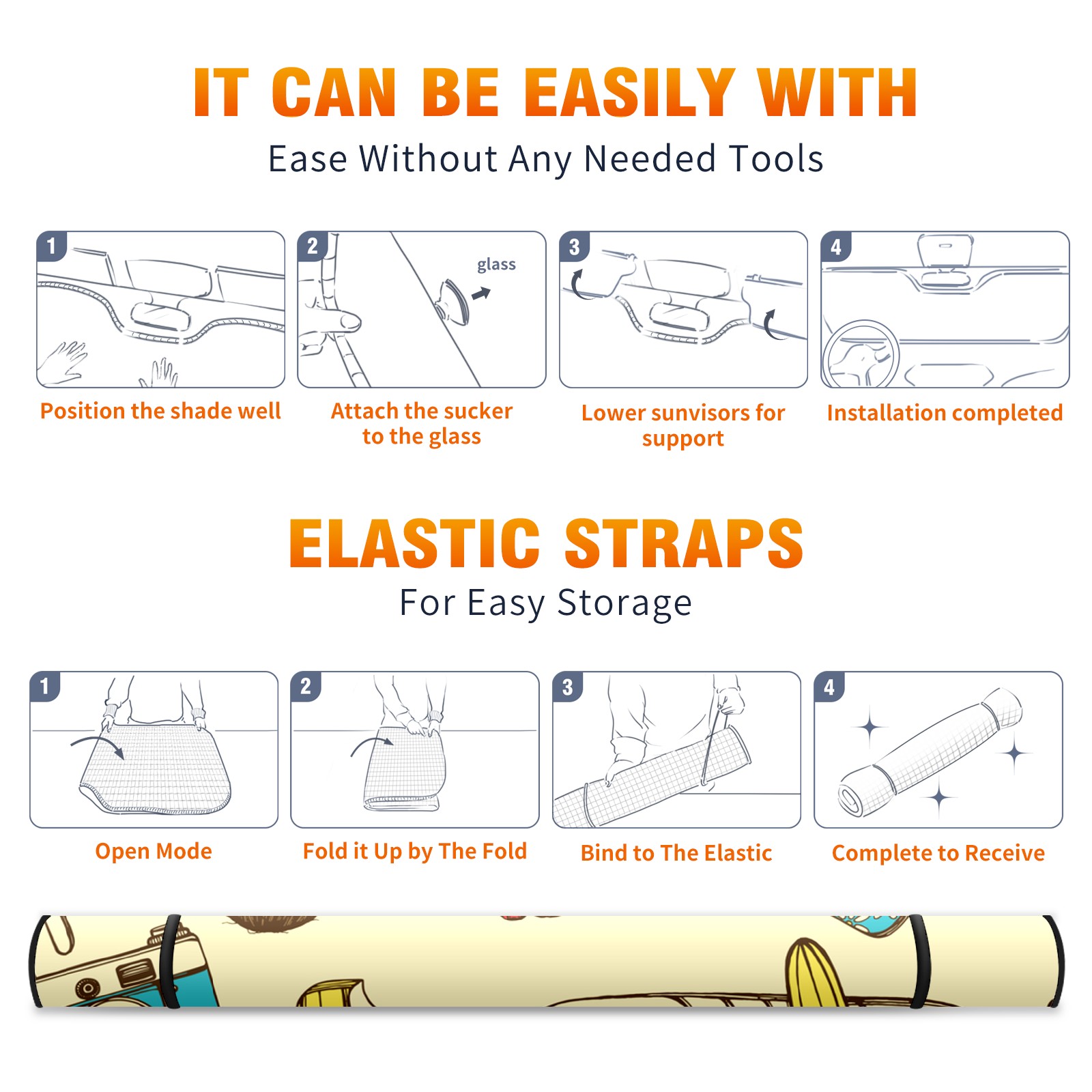 IT CAN BE EASILY WITH

Ease Without Any Needed Tools

1

Position the shade well

2

glass

Attach the sucker to the glass

3

Lower sunvisors for support

4

Installation completed

ELASTIC STRAPS

For Easy Storage

1

Open Mode

2

Fold it Up by The Fold

3

Bind to The Elastic

4

Complete to Receive