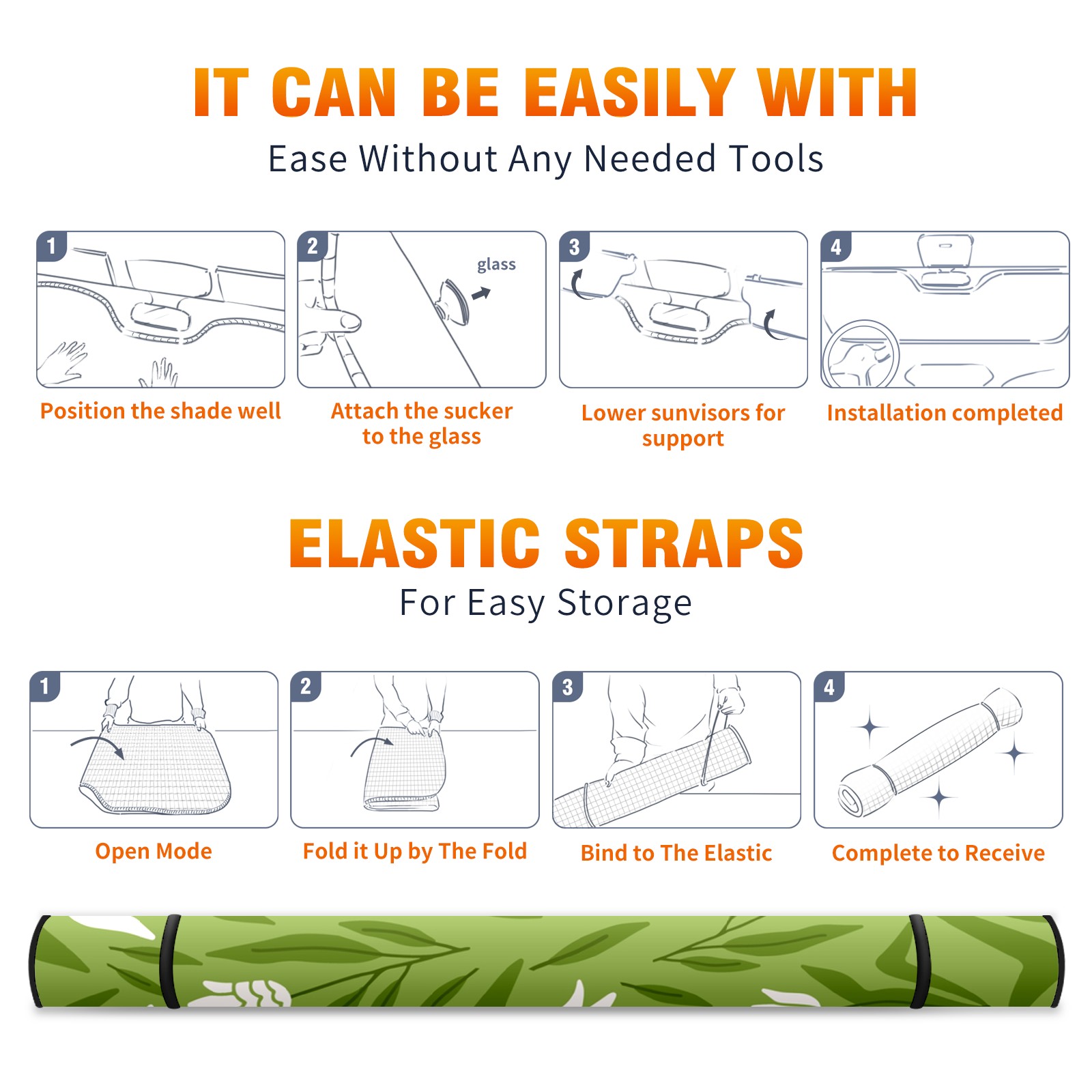 IT CAN BE EASILY WITH
Ease Without Any Needed Tools

1
Position the shade well

2
glass
Attach the sucker to the glass

3
Lower sunvisors for support

4
Installation completed

ELASTIC STRAPS
For Easy Storage

1
Open Mode

2
Fold it Up by The Fold

3
Bind to The Elastic

4
Complete to Receive