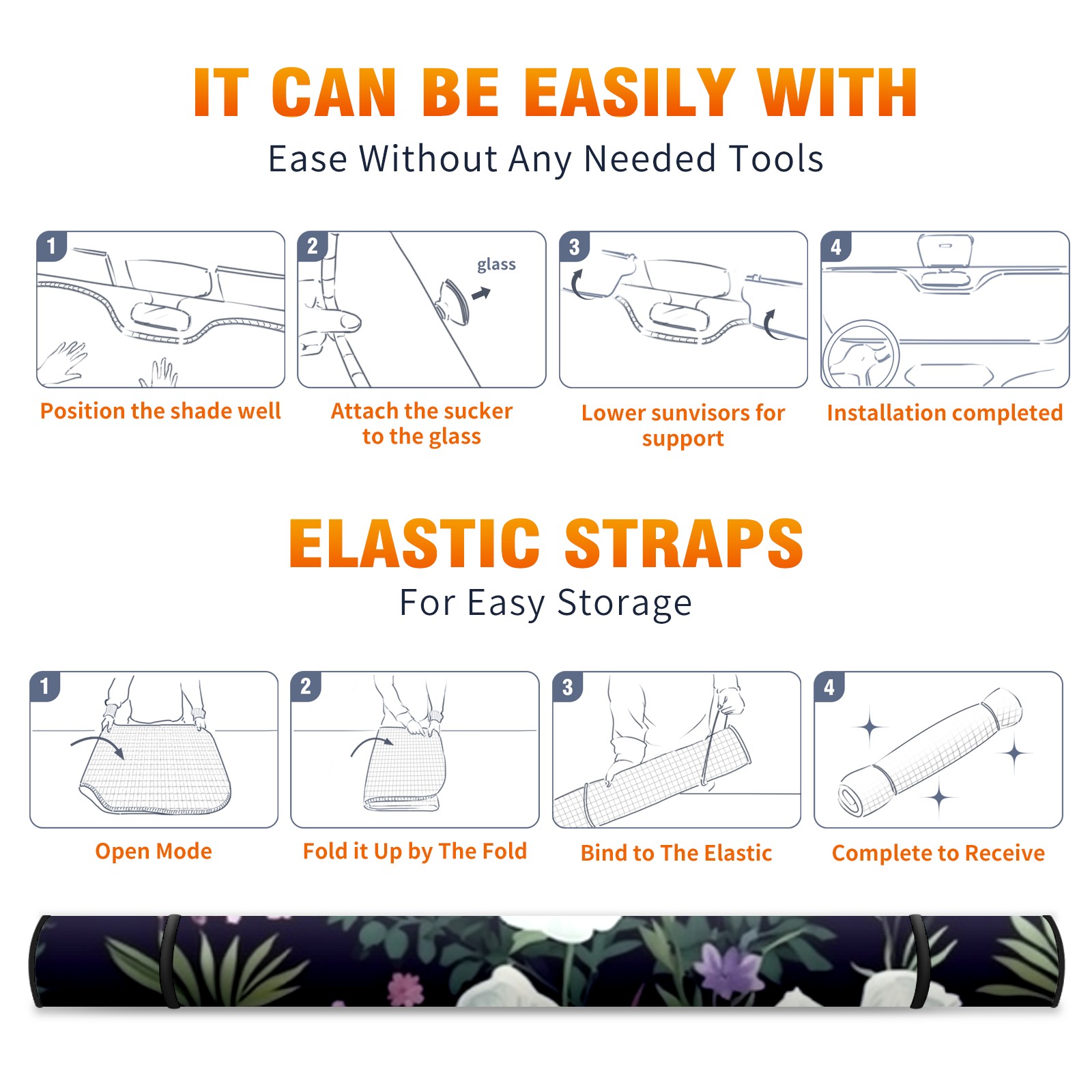 IT CAN BE EASILY WITH
Ease Without Any Needed Tools

1
Position the shade well

2
glass
Attach the sucker to the glass

3
Lower sunvisors for support

4
Installation completed

ELASTIC STRAPS
For Easy Storage

1
Open Mode

2
Fold it Up by The Fold

3
Bind to The Elastic

4
Complete to Receive