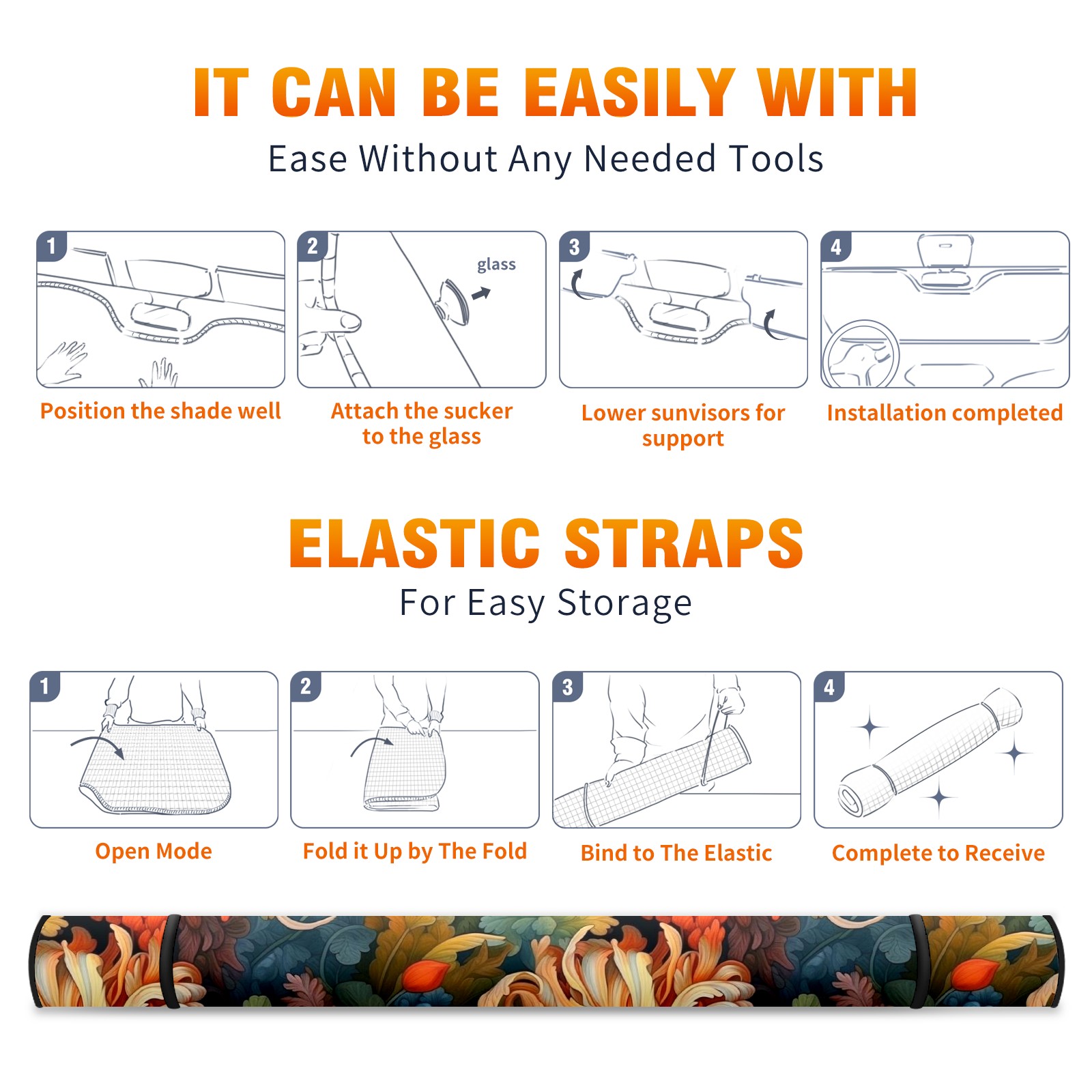 IT CAN BE EASILY WITH
Ease Without Any Needed Tools

1
Position the shade well

2
glass
Attach the sucker to the glass

3
Lower sunvisors for support

4
Installation completed

ELASTIC STRAPS
For Easy Storage

1
Open Mode

2
Fold it Up by The Fold

3
Bind to The Elastic

4
Complete to Receive