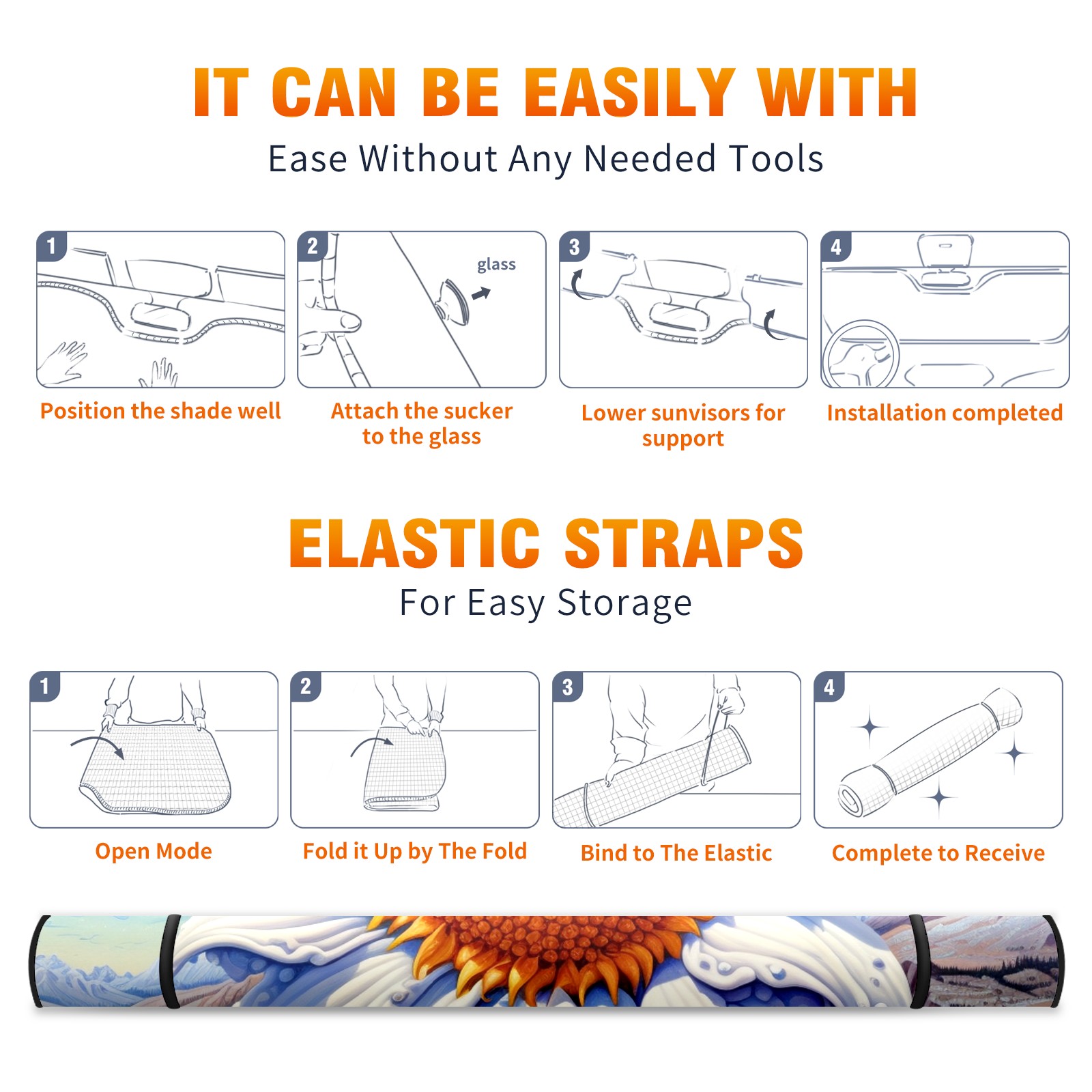 IT CAN BE EASILY WITH
Ease Without Any Needed Tools

1
Position the shade well

2
glass
Attach the sucker to the glass

3
Lower sunvisors for support

4
Installation completed

ELASTIC STRAPS
For Easy Storage

1
Open Mode

2
Fold it Up by The Fold

3
Bind to The Elastic

4
Complete to Receive