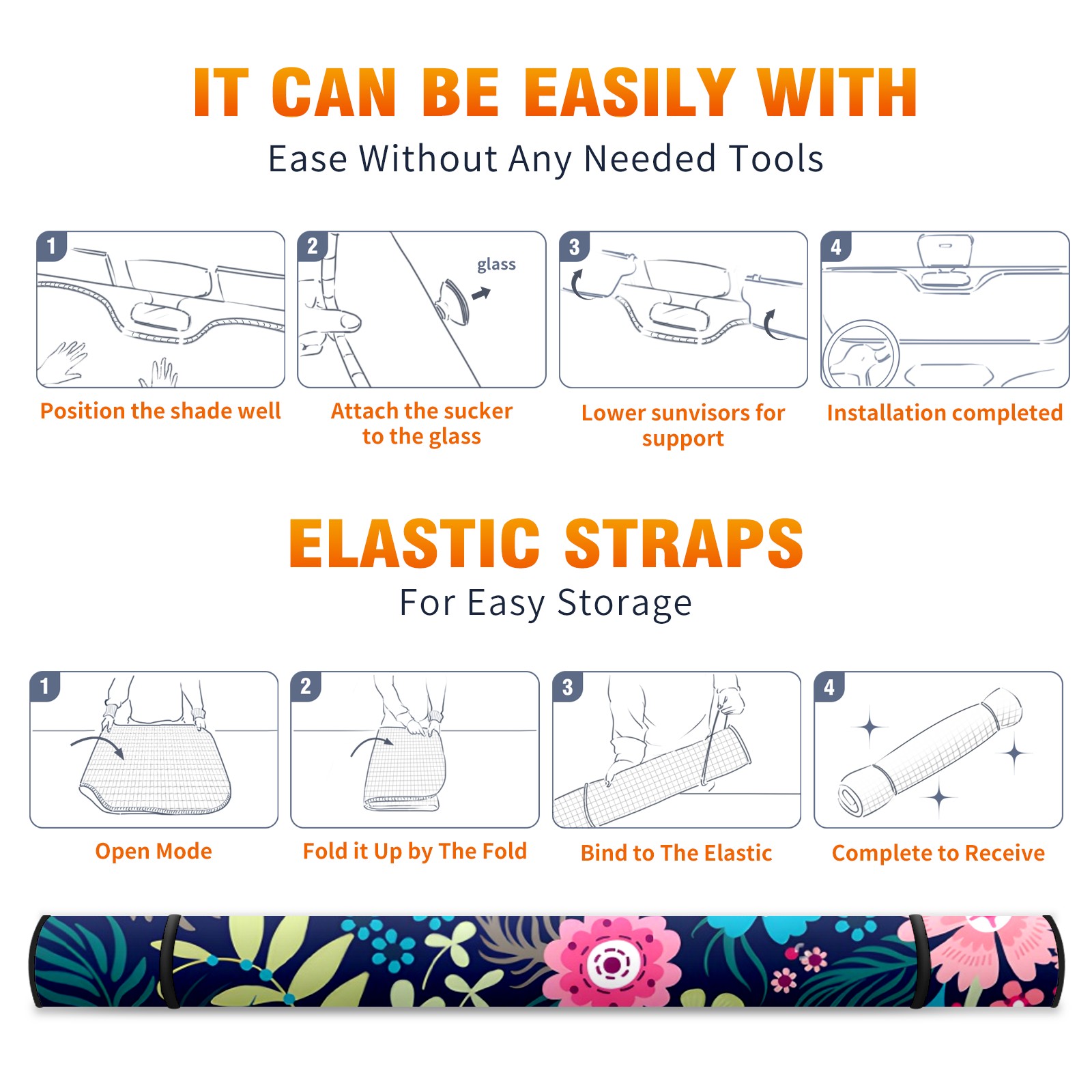 IT CAN BE EASILY WITH
Ease Without Any Needed Tools

1
Position the shade well

2
glass
Attach the sucker to the glass

3
Lower sunvisors for support

4
Installation completed

ELASTIC STRAPS
For Easy Storage

1
Open Mode

2
Fold it Up by The Fold

3
Bind to The Elastic

4
Complete to Receive