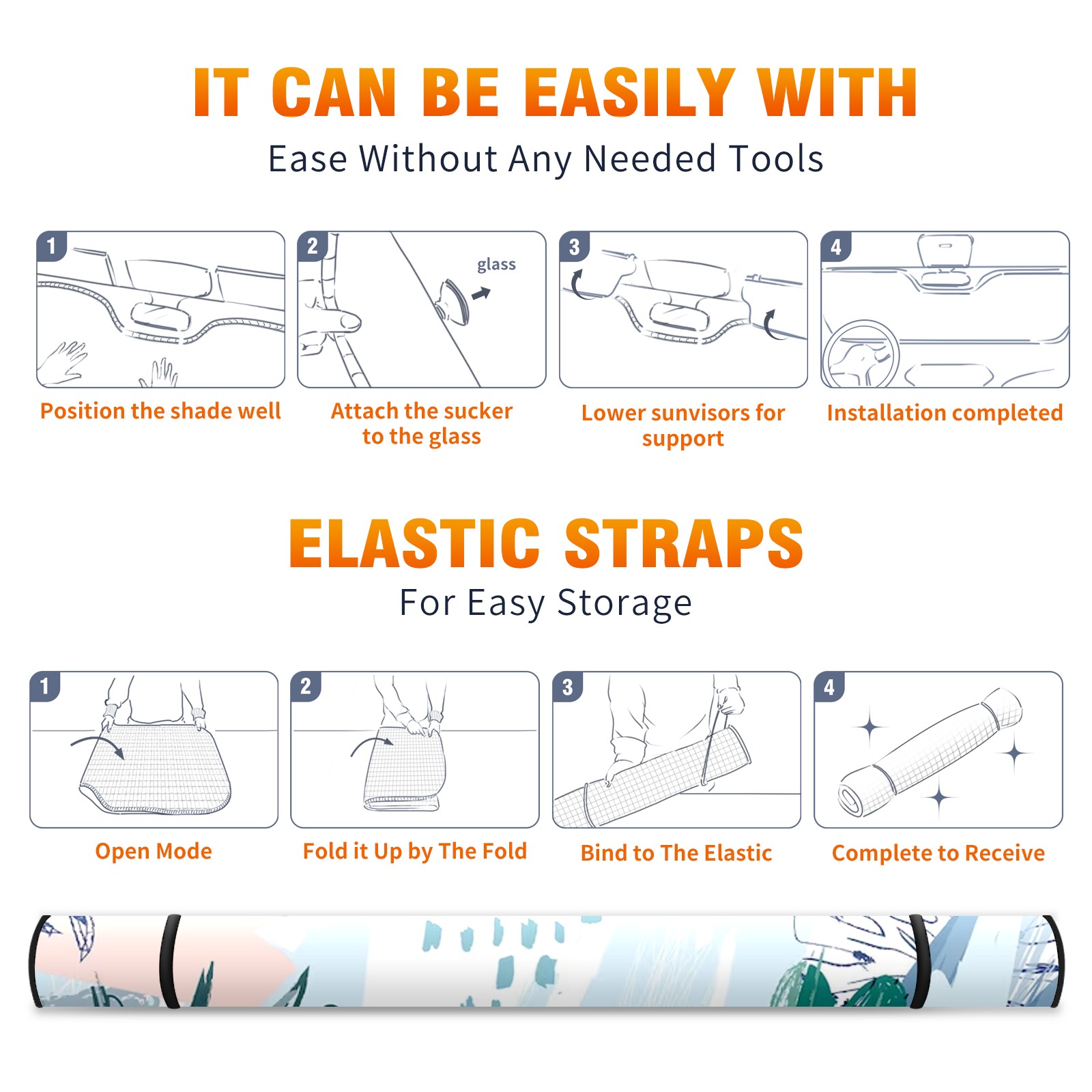 IT CAN BE EASILY WITH

Ease Without Any Needed Tools

1

Position the shade well

2

glass

Attach the sucker to the glass

3

Lower sunvisors for support

4

Installation completed

ELASTIC STRAPS

For Easy Storage

1

Open Mode

2

Fold it Up by The Fold

3

Bind to The Elastic

4

Complete to Receive