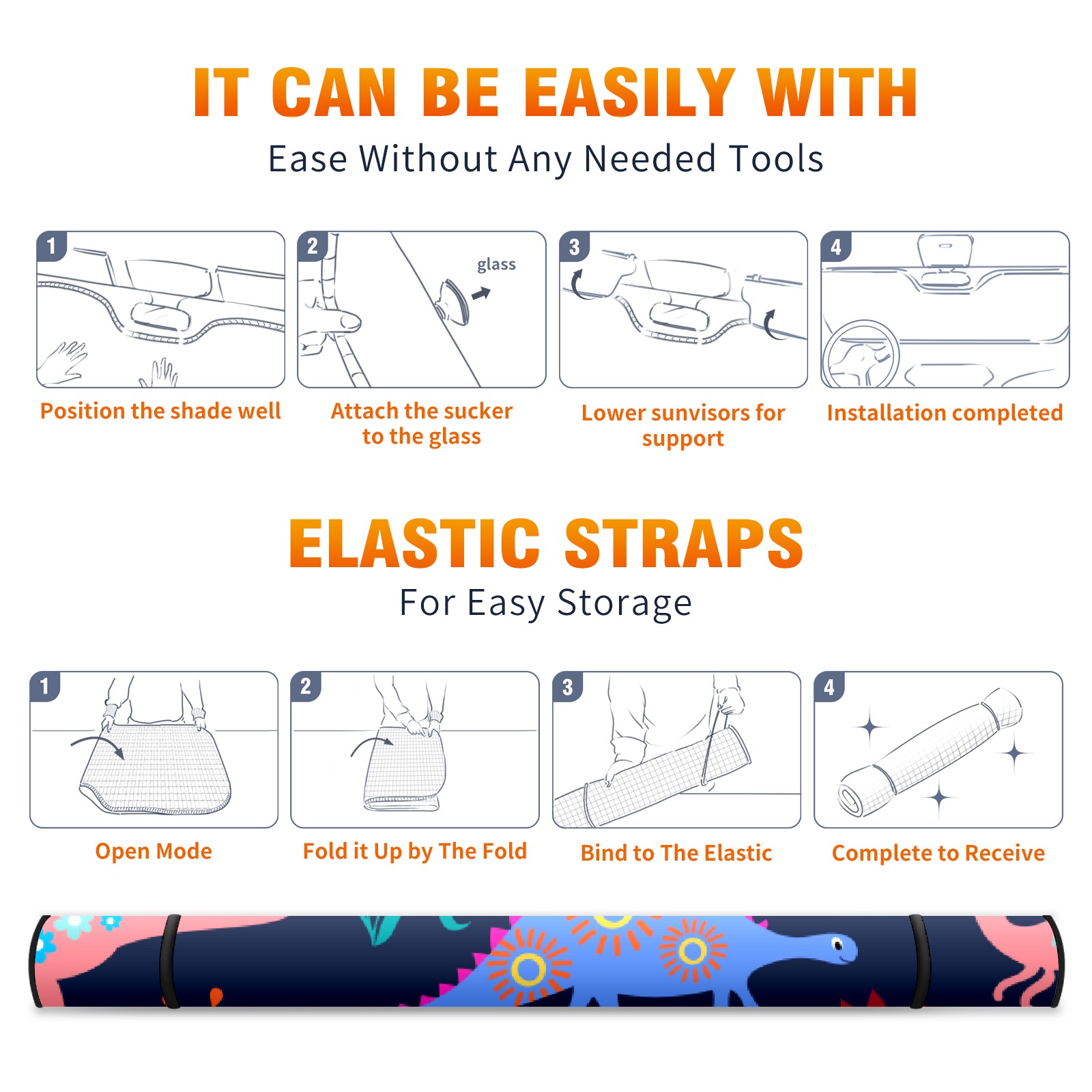 IT CAN BE EASILY WITH

Ease Without Any Needed Tools

1

Position the shade well

2

glass

Attach the sucker to the glass

3

Lower sunvisors for support

4

Installation completed

ELASTIC STRAPS

For Easy Storage

1

Open Mode

2

Fold it Up by The Fold

3

Bind to The Elastic

4

Complete to Receive