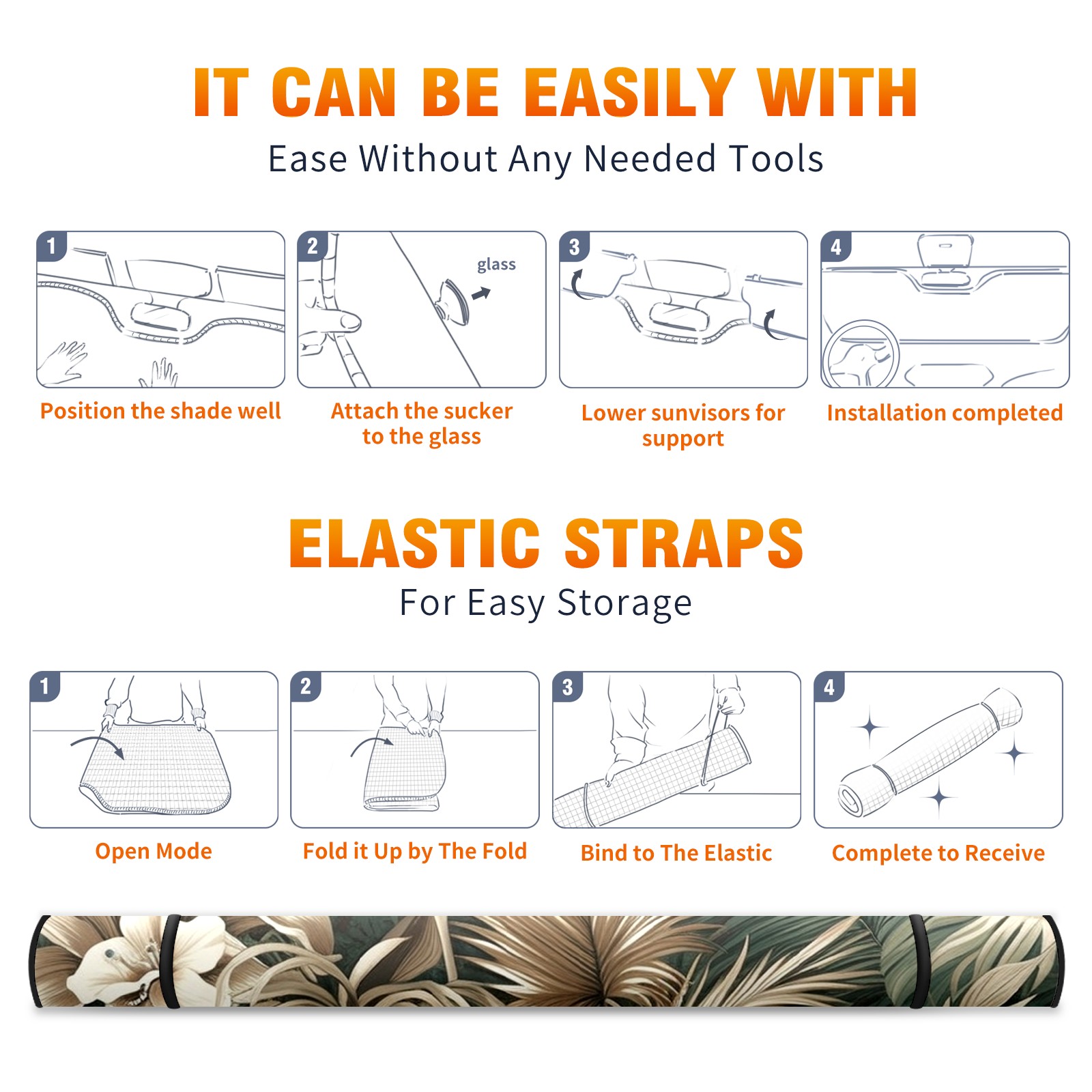 IT CAN BE EASILY WITH
Ease Without Any Needed Tools

1
Position the shade well

2
glass
Attach the sucker to the glass

3
Lower sunvisors for support

4
Installation completed

ELASTIC STRAPS
For Easy Storage

1
Open Mode

2
Fold it Up by The Fold

3
Bind to The Elastic

4
Complete to Receive