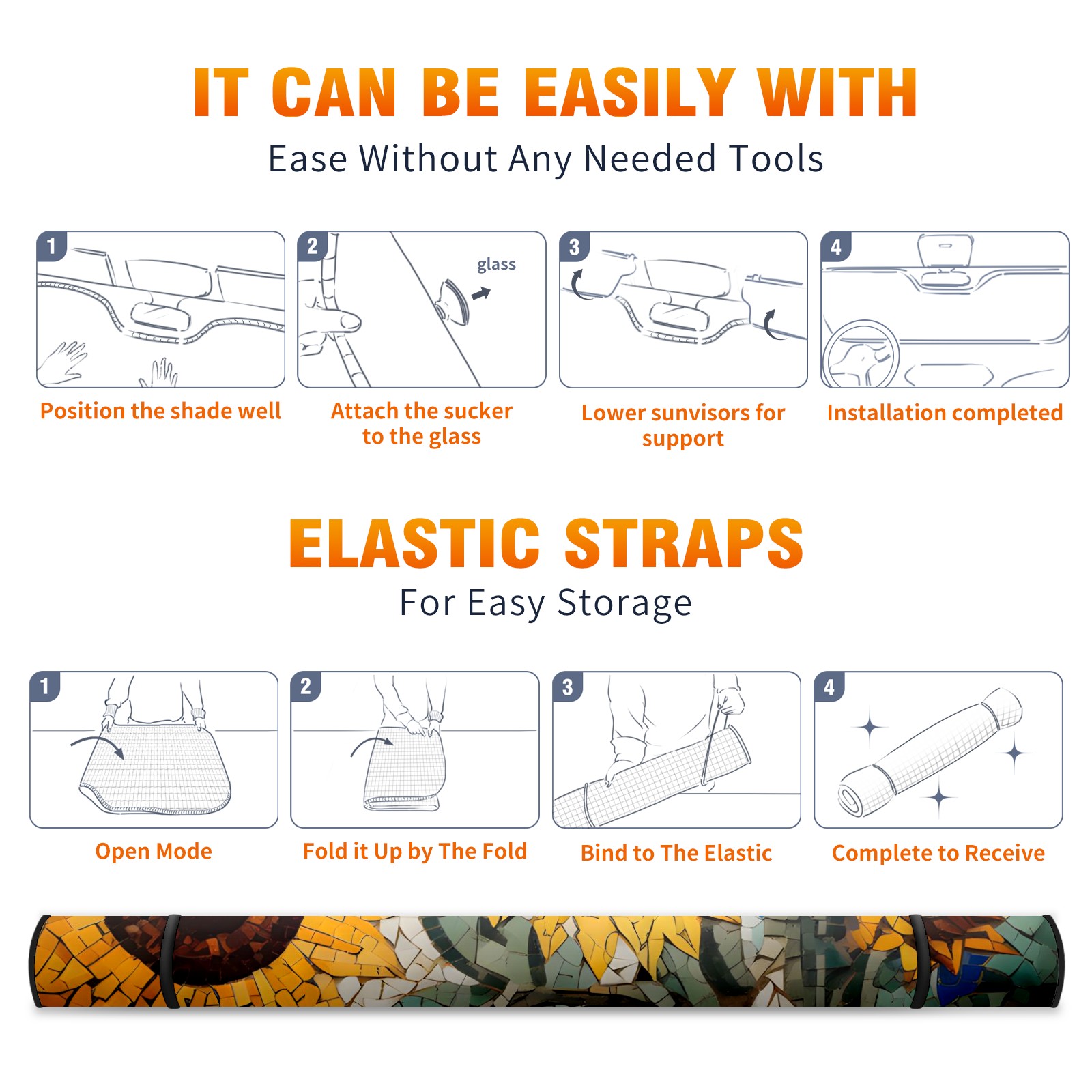 IT CAN BE EASILY WITH

Ease Without Any Needed Tools

1

Position the shade well

2

glass

Attach the sucker to the glass

3

Lower sunvisors for support

4

Installation completed

ELASTIC STRAPS

For Easy Storage

1

Open Mode

2

Fold it Up by The Fold

3

Bind to The Elastic

4

Complete to Receive