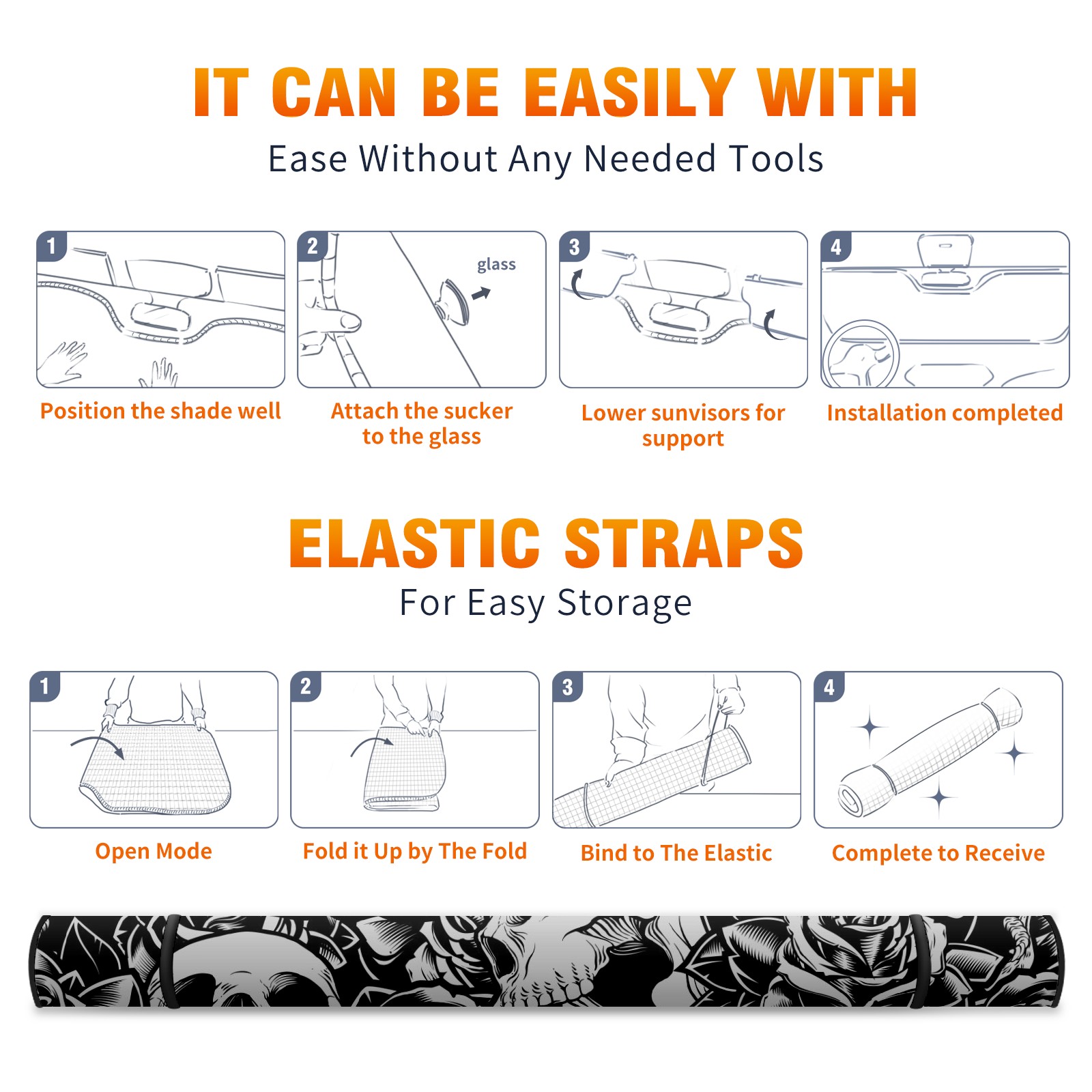 IT CAN BE EASILY WITH
Ease Without Any Needed Tools

1
Position the shade well

2
glass
Attach the sucker to the glass

3
Lower sunvisors for support

4
Installation completed

ELASTIC STRAPS
For Easy Storage

1
Open Mode

2
Fold it Up by The Fold

3
Bind to The Elastic

4
Complete to Receive