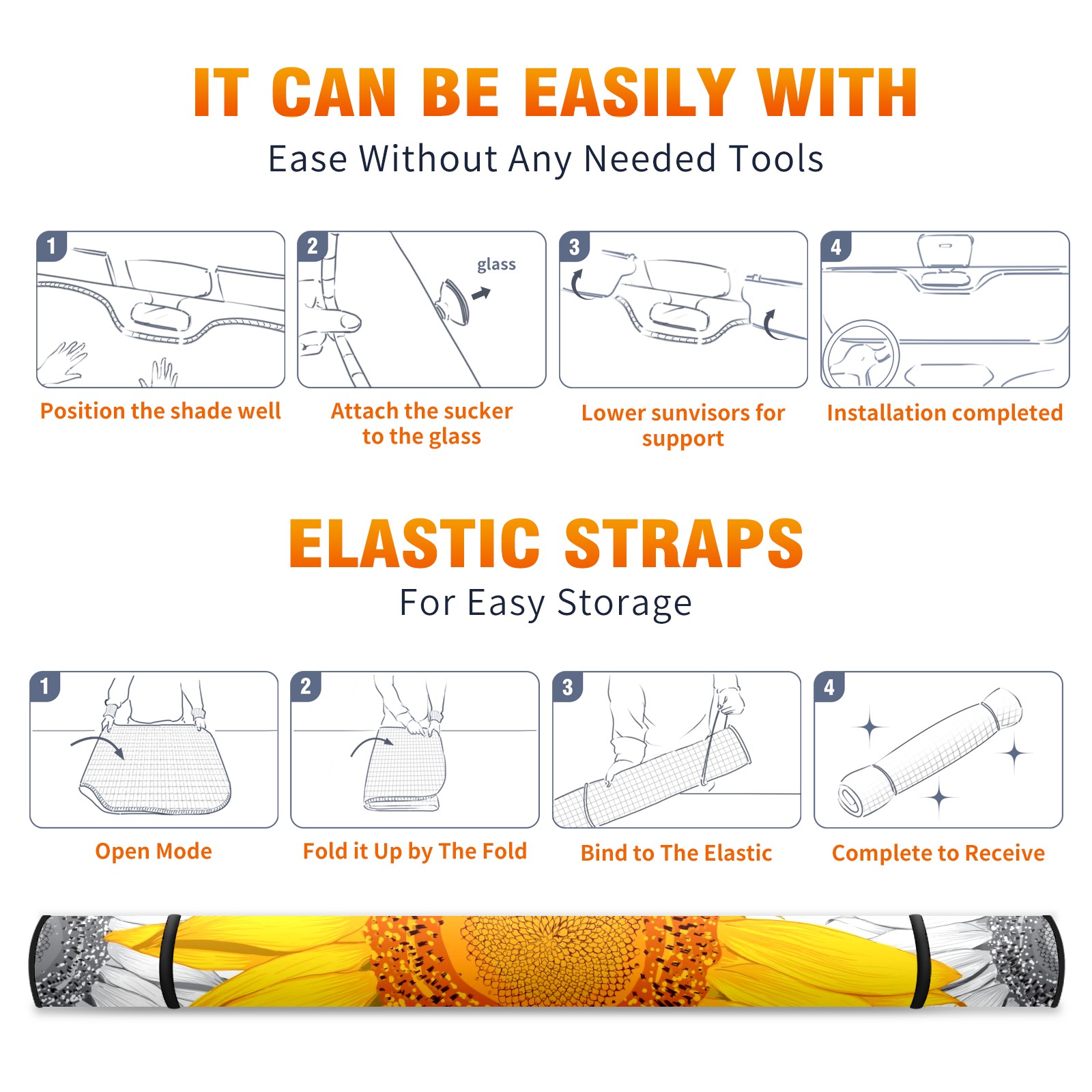 IT CAN BE EASILY WITH
Ease Without Any Needed Tools

1
Position the shade well

2
glass
Attach the sucker to the glass

3
Lower sunvisors for support

4
Installation completed

ELASTIC STRAPS
For Easy Storage

1
Open Mode

2
Fold it Up by The Fold

3
Bind to The Elastic

4
Complete to Receive