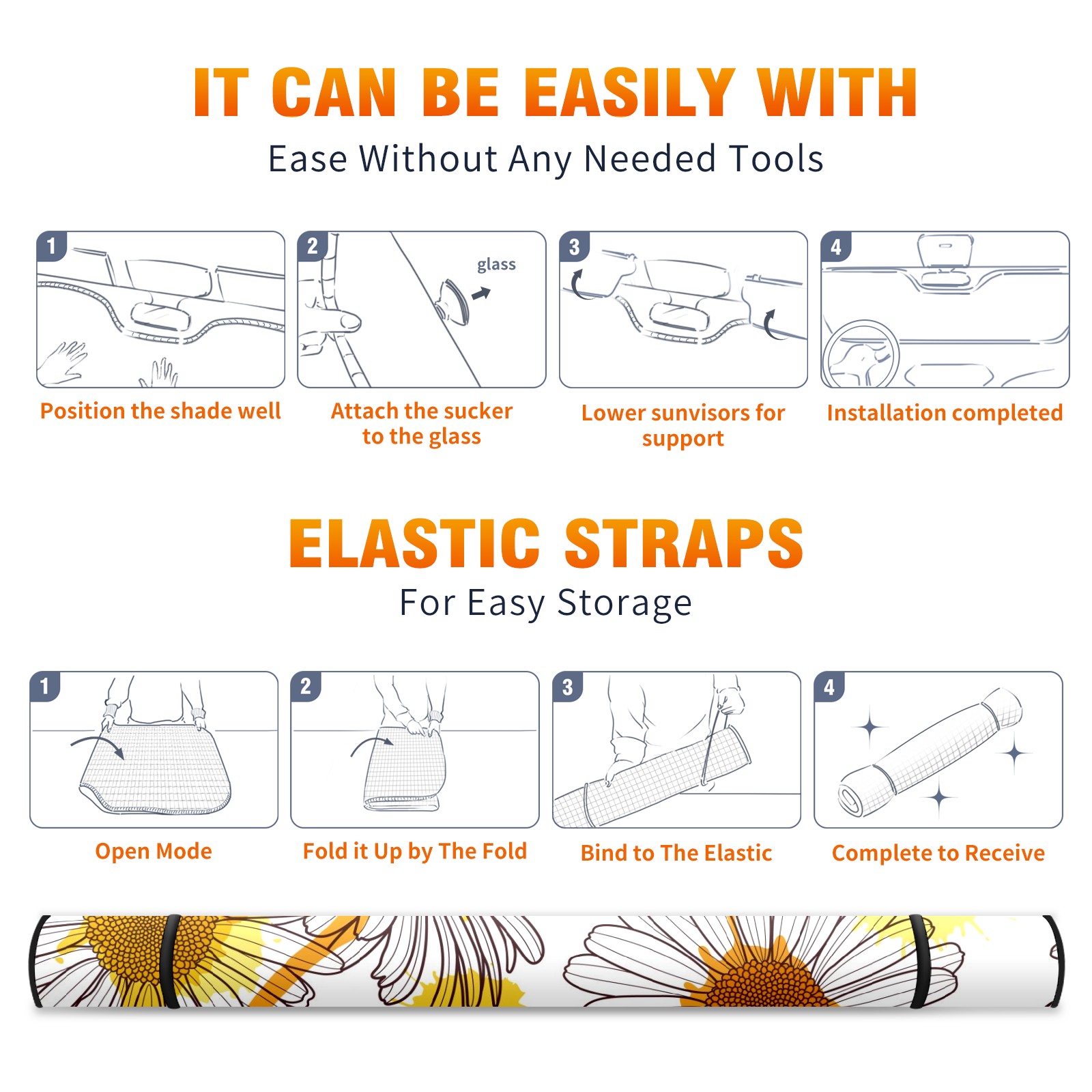 IT CAN BE EASILY WITH
Ease Without Any Needed Tools

1
Position the shade well

2
glass
Attach the sucker to the glass

3
Lower sunvisors for support

4
Installation completed

ELASTIC STRAPS
For Easy Storage

1
Open Mode

2
Fold it Up by The Fold

3
Bind to The Elastic

4
Complete to Receive