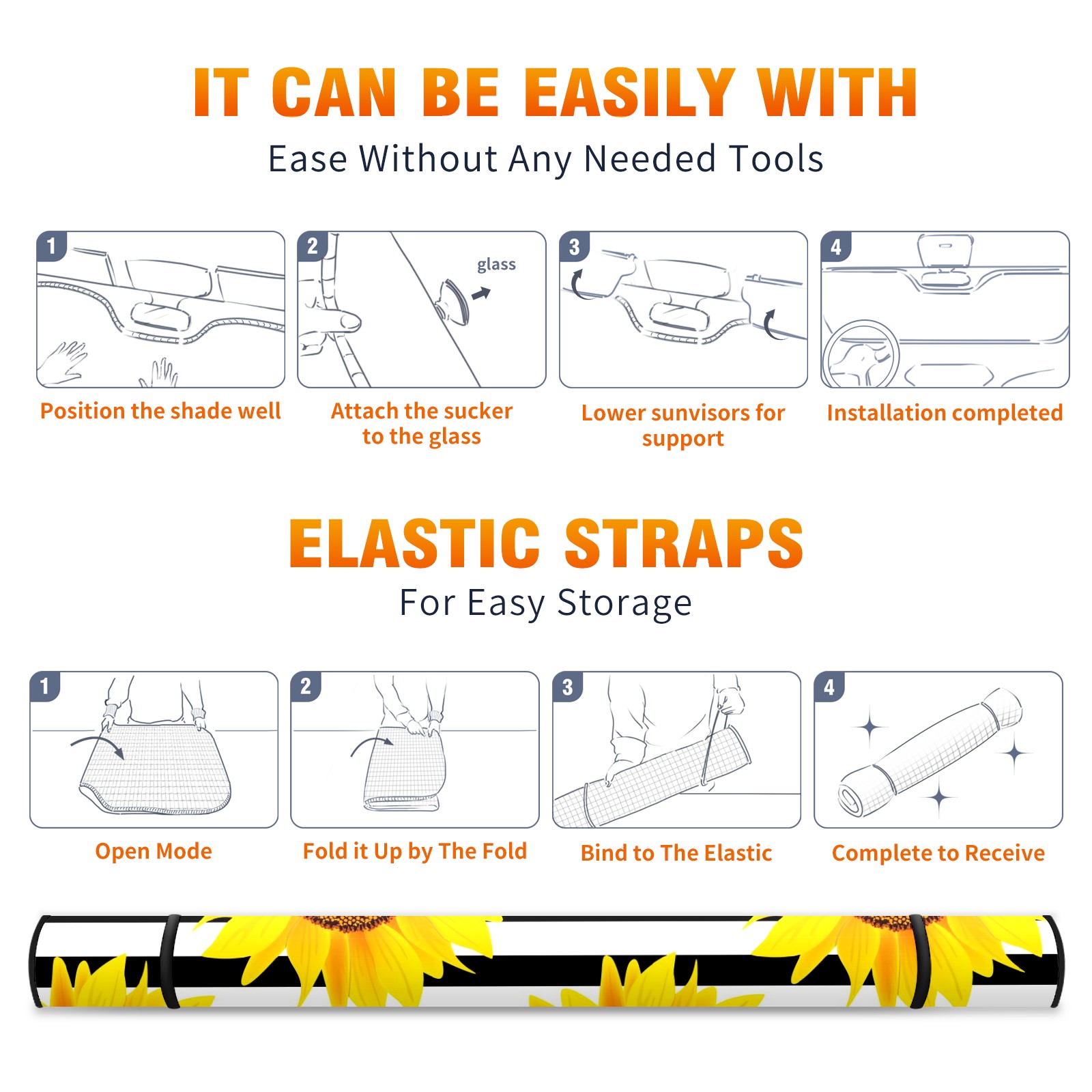 IT CAN BE EASILY WITH
Ease Without Any Needed Tools

1
Position the shade well

2
glass
Attach the sucker to the glass

3
Lower sunvisors for support

4
Installation completed

ELASTIC STRAPS
For Easy Storage

1
Open Mode

2
Fold it Up by The Fold

3
Bind to The Elastic

4
Complete to Receive