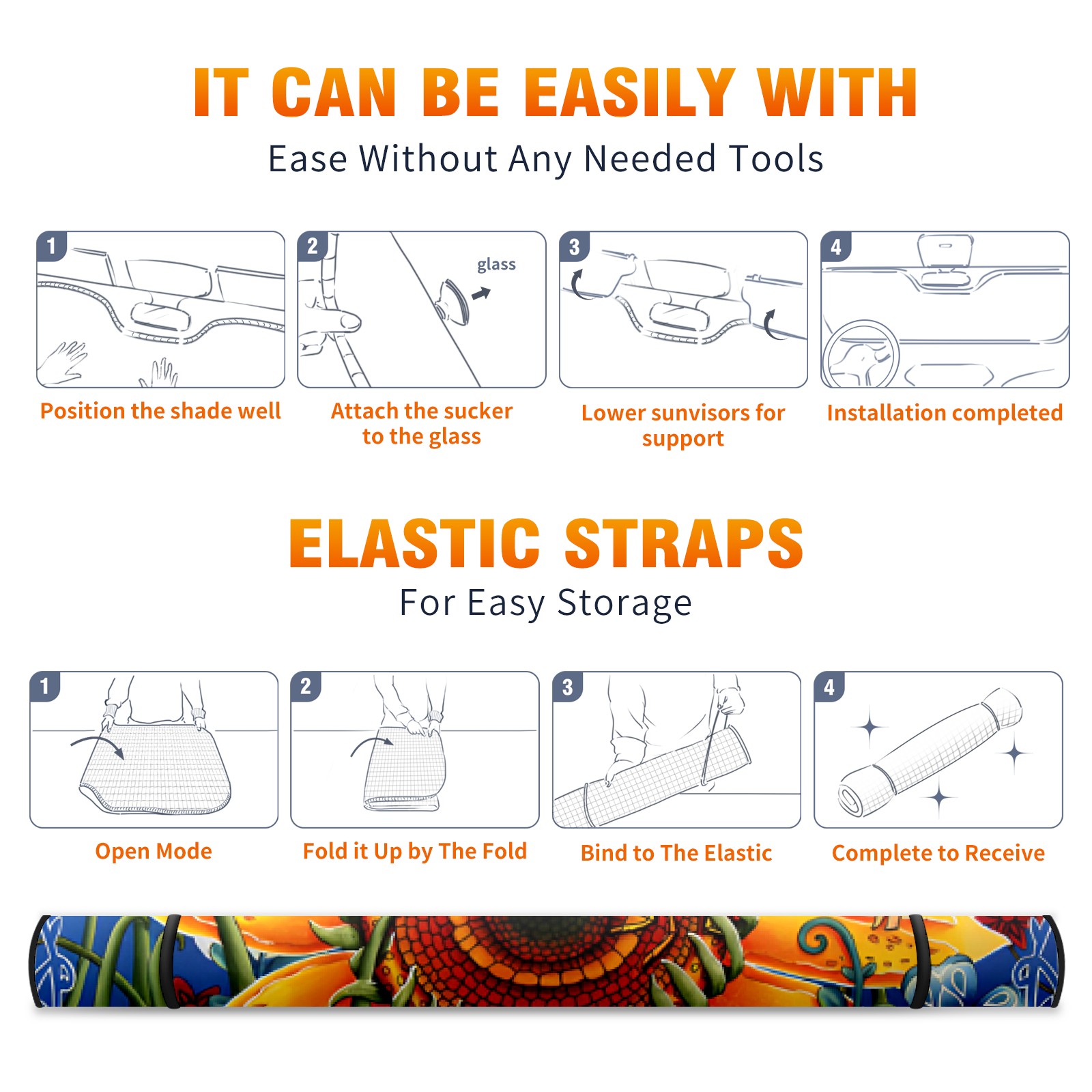 IT CAN BE EASILY WITH
Ease Without Any Needed Tools

1
Position the shade well

2
glass
Attach the sucker to the glass

3
Lower sunvisors for support

4
Installation completed

ELASTIC STRAPS
For Easy Storage

1
Open Mode

2
Fold it Up by The Fold

3
Bind to The Elastic

4
Complete to Receive