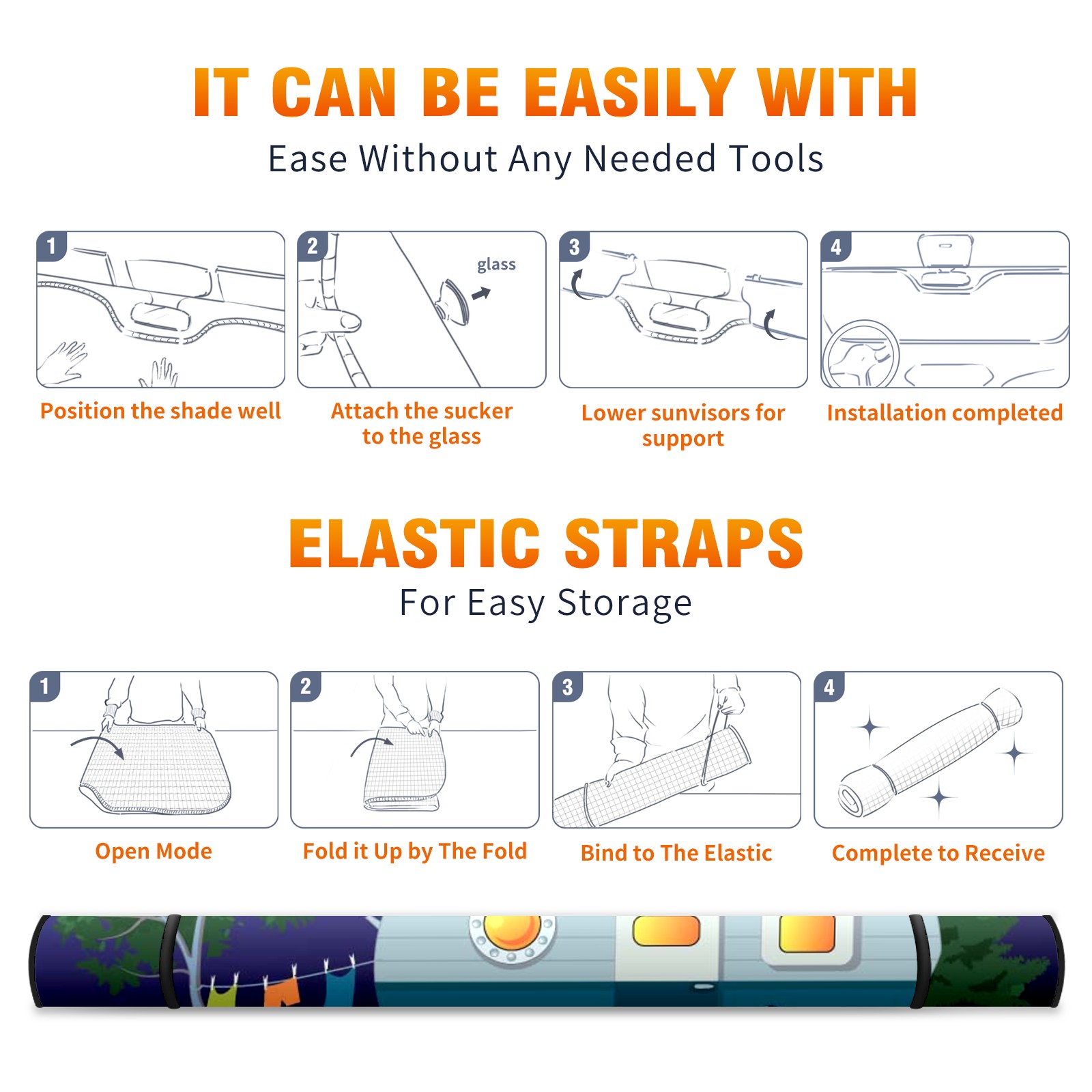 IT CAN BE EASILY WITH

Ease Without Any Needed Tools

1

Position the shade well

2

glass

Attach the sucker to the glass

3

Lower sunvisors for support

4

Installation completed

ELASTIC STRAPS

For Easy Storage

1

Open Mode

2

Fold it Up by The Fold

3

Bind to The Elastic

4

Complete to Receive