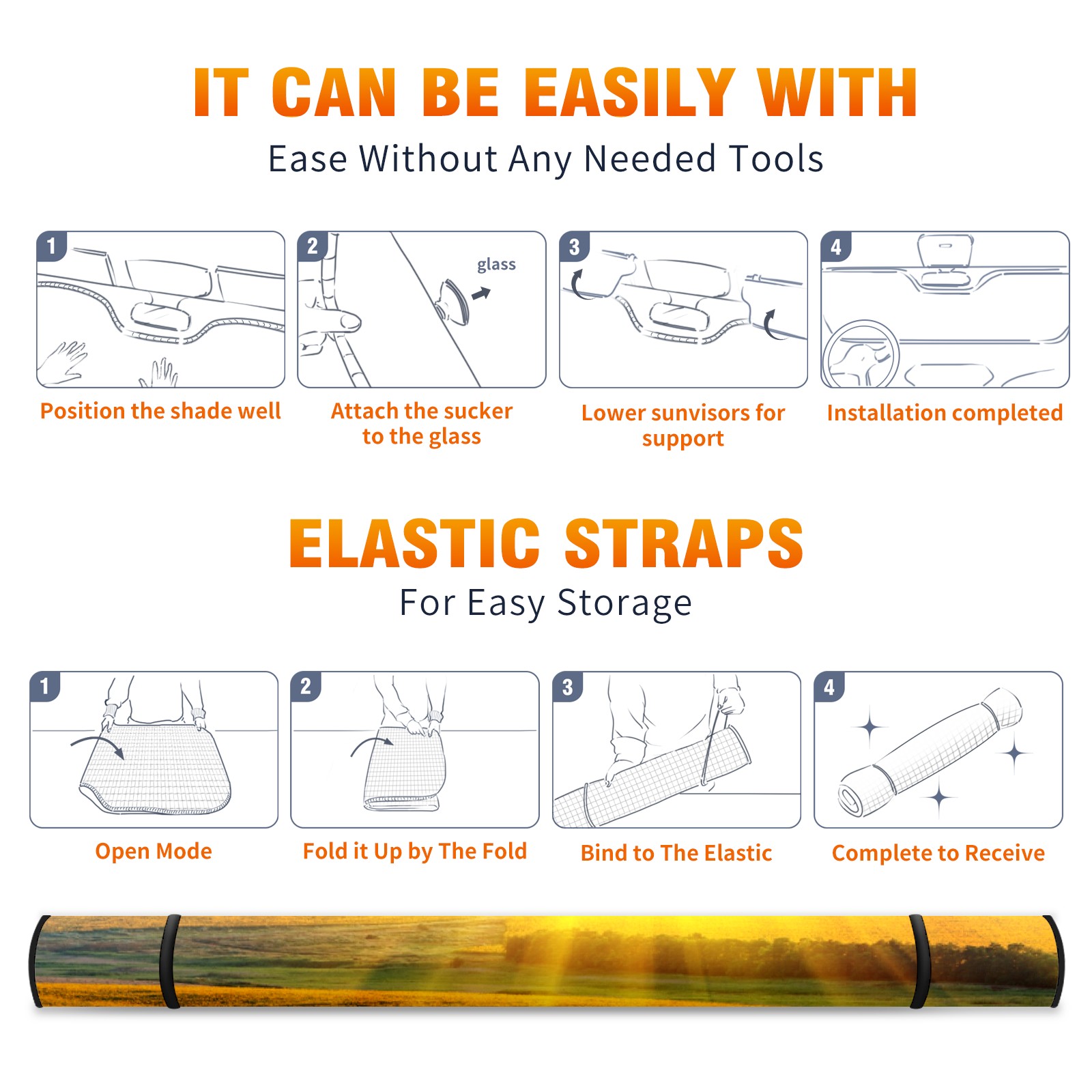 IT CAN BE EASILY WITH

Ease Without Any Needed Tools

1

Position the shade well

2

glass

Attach the sucker to the glass

3

Lower sunvisors for support

4

Installation completed

ELASTIC STRAPS

For Easy Storage

1

Open Mode

2

Fold it Up by The Fold

3

Bind to The Elastic

4

Complete to Receive