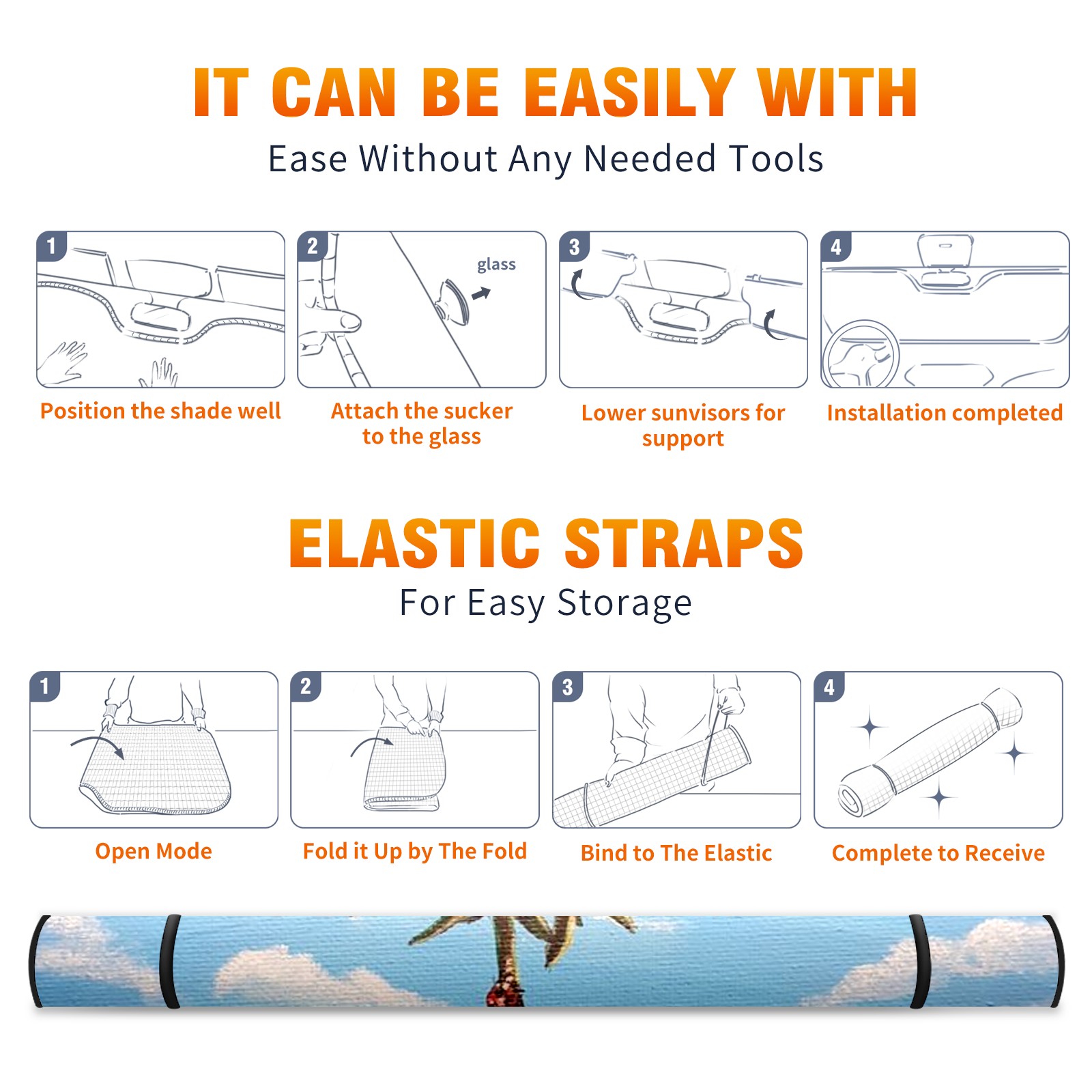 IT CAN BE EASILY WITH
Ease Without Any Needed Tools

1
Position the shade well

2
glass
Attach the sucker to the glass

3
Lower sunvisors for support

4
Installation completed

ELASTIC STRAPS
For Easy Storage

1
Open Mode

2
Fold it Up by The Fold

3
Bind to The Elastic

4
Complete to Receive