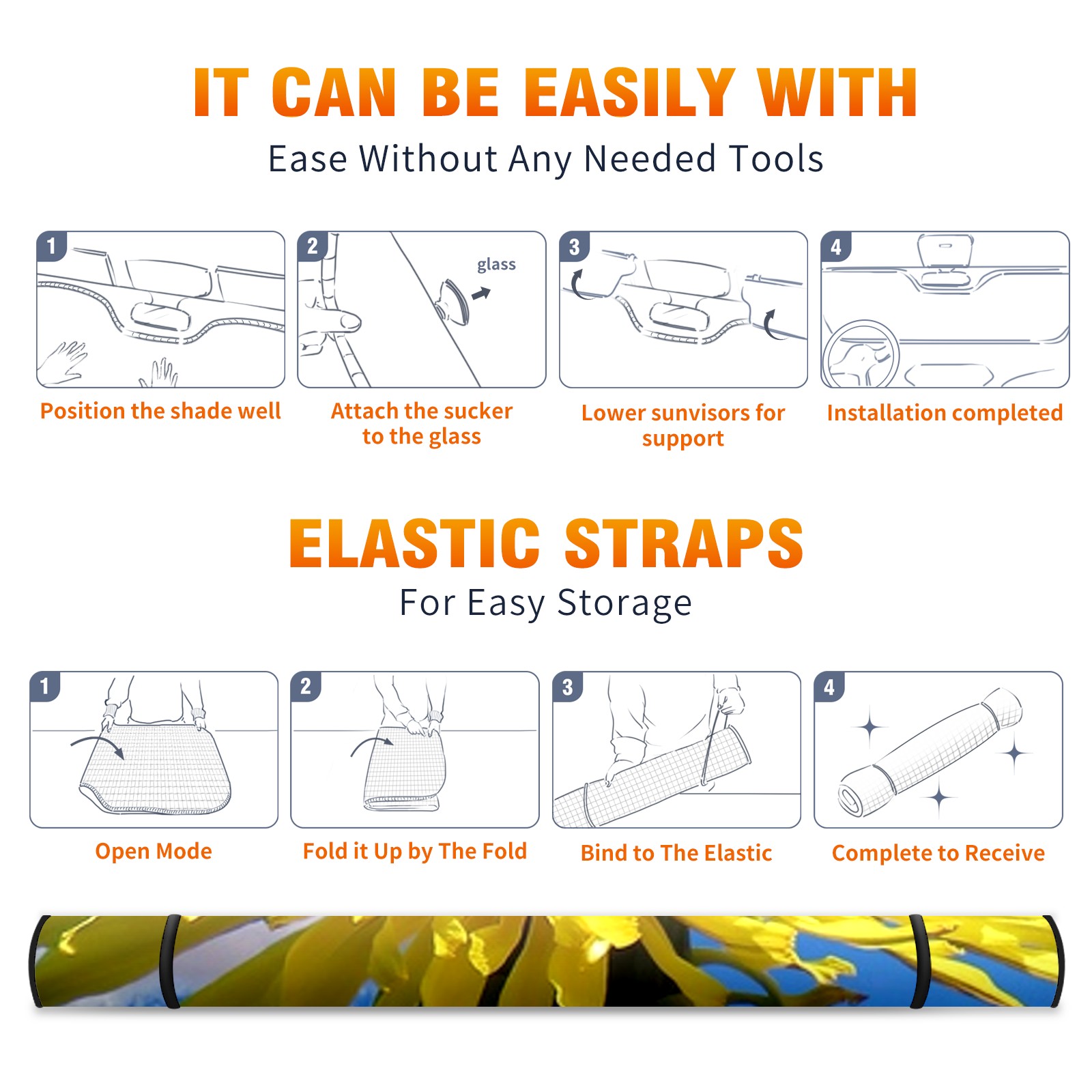 IT CAN BE EASILY WITH

Ease Without Any Needed Tools

1
Position the shade well

2
glass
Attach the sucker to the glass

3
Lower sunvisors for support

4
Installation completed

ELASTIC STRAPS

For Easy Storage

1
Open Mode

2
Fold it Up by The Fold

3
Bind to The Elastic

4
Complete to Receive