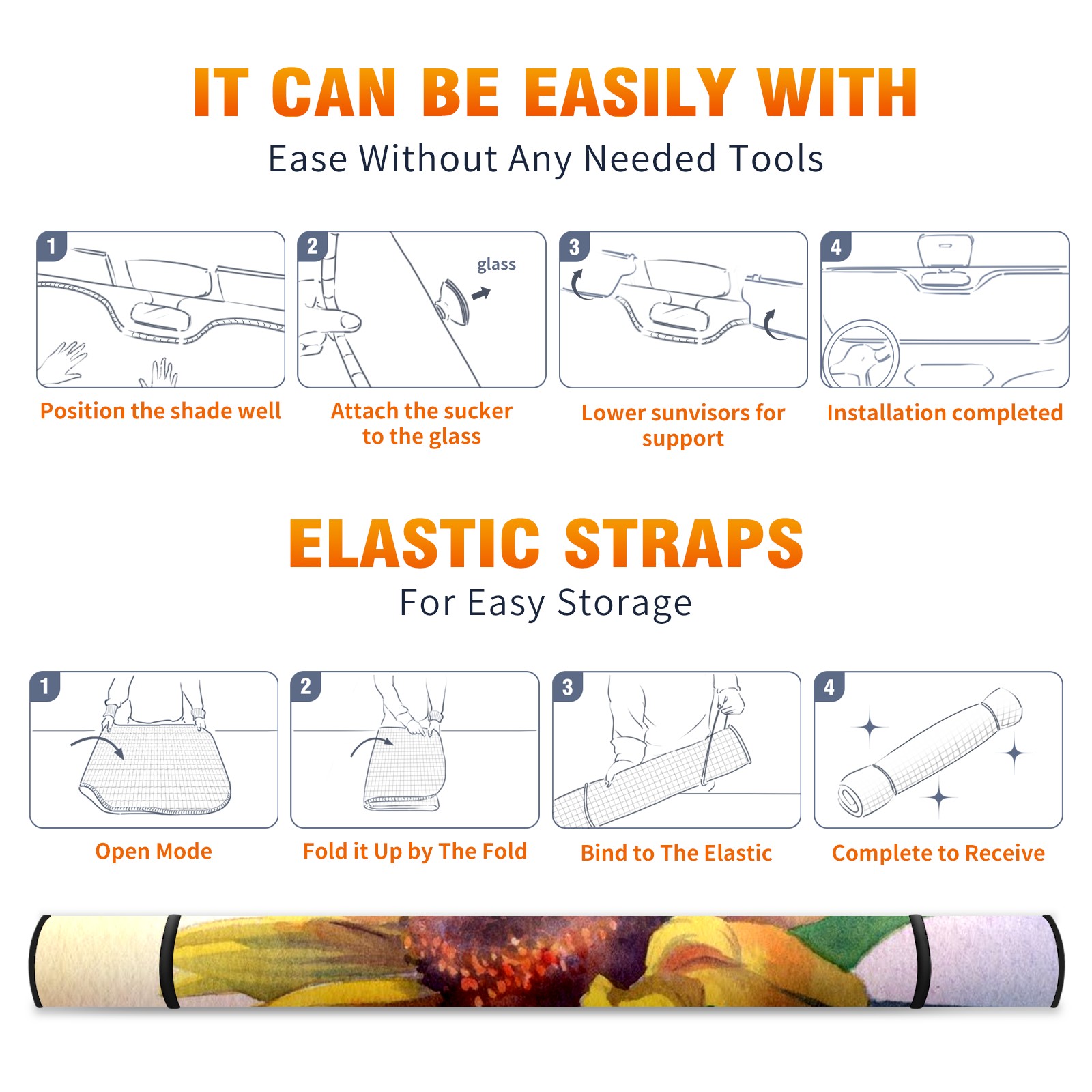 IT CAN BE EASILY WITH

Ease Without Any Needed Tools

1

Position the shade well

2

glass

Attach the sucker to the glass

3

Lower sunvisors for support

4

Installation completed

ELASTIC STRAPS

For Easy Storage

1

Open Mode

2

Fold it Up by The Fold

3

Bind to The Elastic

4

Complete to Receive