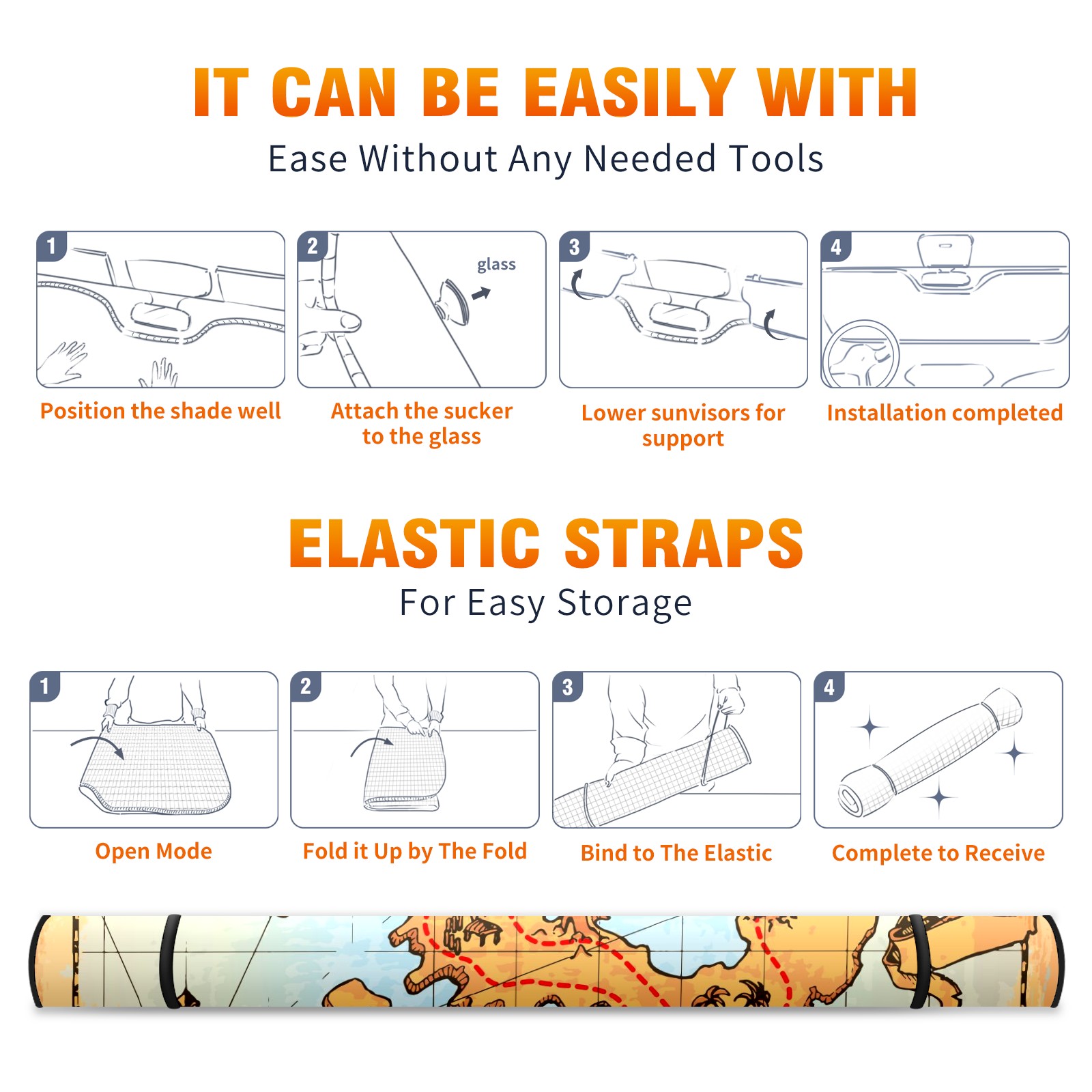 IT CAN BE EASILY WITH

Ease Without Any Needed Tools

1

Position the shade well

2

glass

Attach the sucker to the glass

3

Lower sunvisors for support

4

Installation completed

ELASTIC STRAPS

For Easy Storage

1

Open Mode

2

Fold it Up by The Fold

3

Bind to The Elastic

4

Complete to Receive