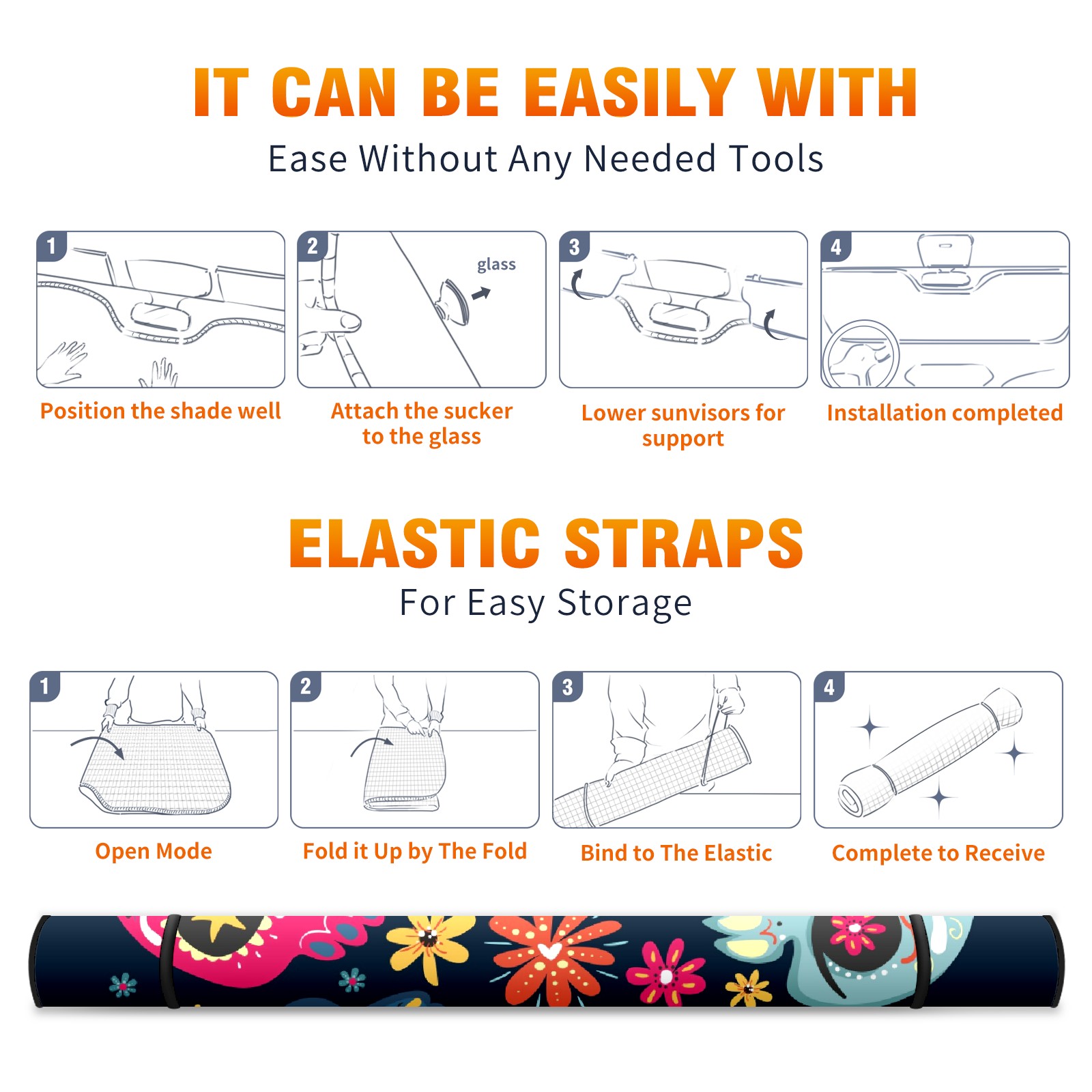 IT CAN BE EASILY WITH

Ease Without Any Needed Tools

1

Position the shade well

2

glass

Attach the sucker to the glass

3

Lower sunvisors for support

4

Installation completed

ELASTIC STRAPS

For Easy Storage

1

Open Mode

2

Fold it Up by The Fold

3

Bind to The Elastic

4

Complete to Receive