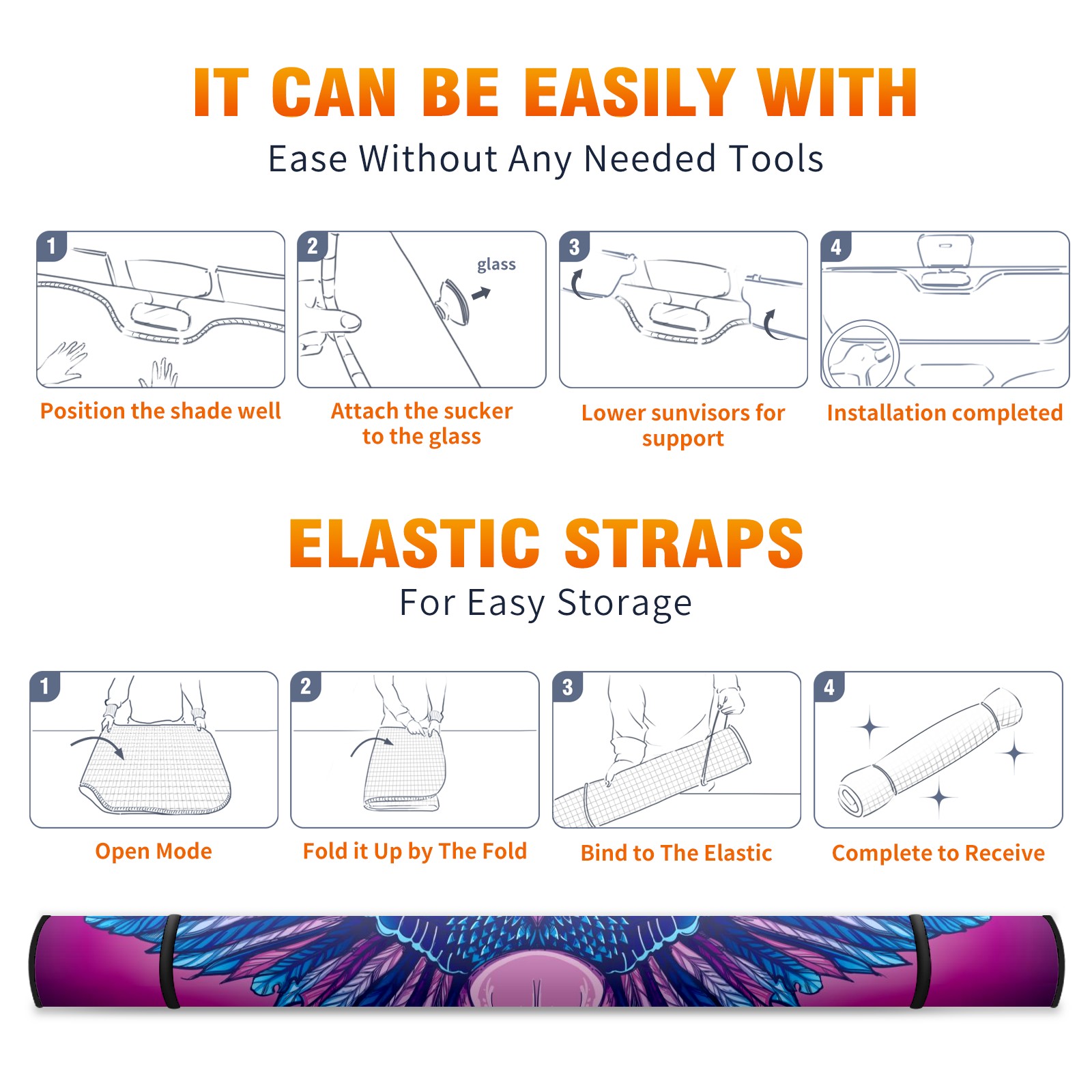 IT CAN BE EASILY WITH

Ease Without Any Needed Tools

1

Position the shade well

2

glass

Attach the sucker to the glass

3

Lower sunvisors for support

4

Installation completed

ELASTIC STRAPS

For Easy Storage

1

Open Mode

2

Fold it Up by The Fold

3

Bind to The Elastic

4

Complete to Receive