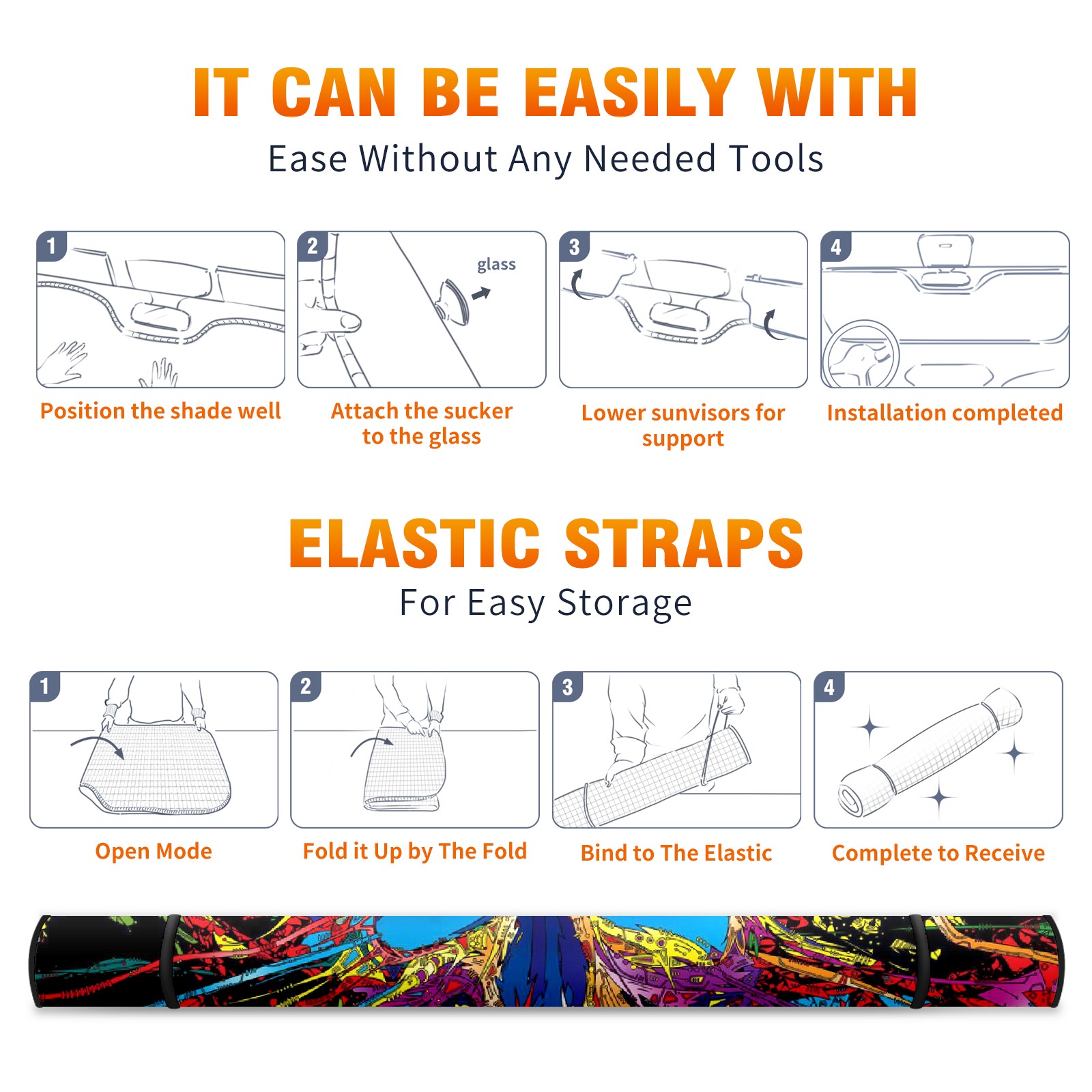 IT CAN BE EASILY WITH
Ease Without Any Needed Tools

1
Position the shade well

2
glass
Attach the sucker to the glass

3
Lower sunvisors for support

4
Installation completed

ELASTIC STRAPS
For Easy Storage

1
Open Mode

2
Fold it Up by The Fold

3
Bind to The Elastic

4
Complete to Receive