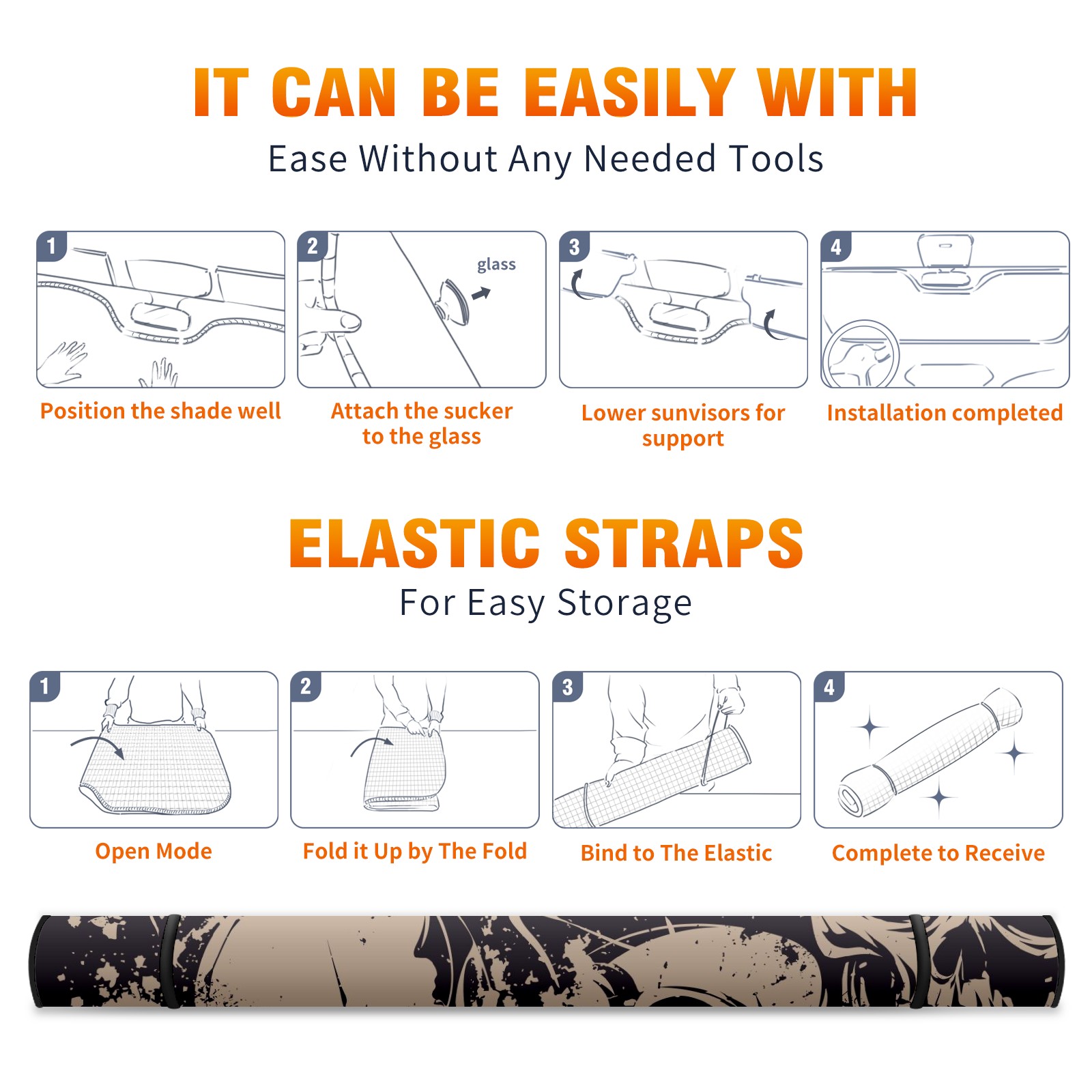 IT CAN BE EASILY WITH

Ease Without Any Needed Tools

1

Position the shade well

2

glass

Attach the sucker to the glass

3

Lower sunvisors for support

4

Installation completed

ELASTIC STRAPS

For Easy Storage

1

Open Mode

2

Fold it Up by The Fold

3

Bind to The Elastic

4

Complete to Receive