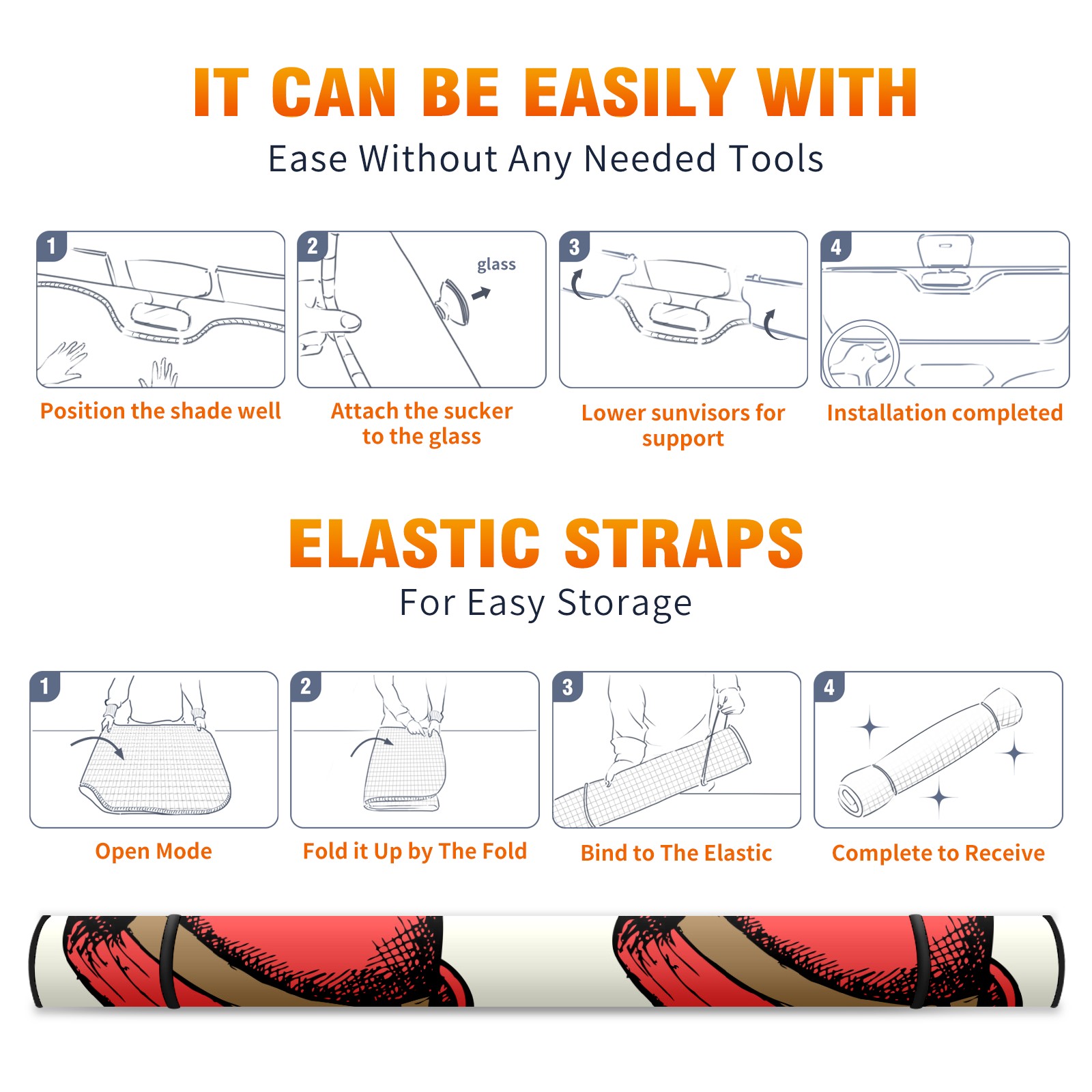 IT CAN BE EASILY WITH
Ease Without Any Needed Tools

1
Position the shade well

2
glass
Attach the sucker to the glass

3
Lower sunvisors for support

4
Installation completed

ELASTIC STRAPS
For Easy Storage

1
Open Mode

2
Fold it Up by The Fold

3
Bind to The Elastic

4
Complete to Receive