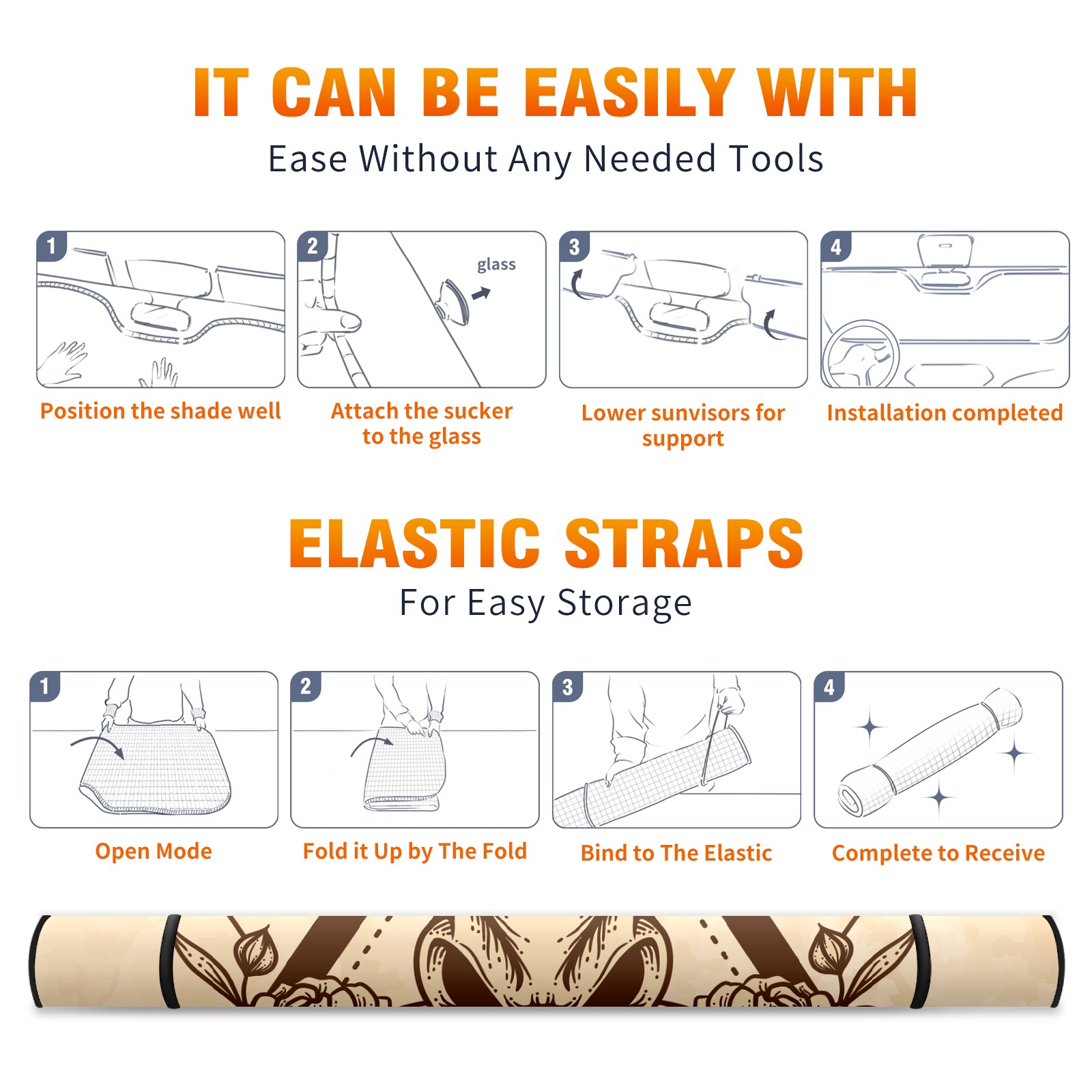 IT CAN BE EASILY WITH

Ease Without Any Needed Tools

1

Position the shade well

2

glass

Attach the sucker to the glass

3

Lower sunvisors for support

4

Installation completed

ELASTIC STRAPS

For Easy Storage

1

Open Mode

2

Fold it Up by The Fold

3

Bind to The Elastic

4

Complete to Receive